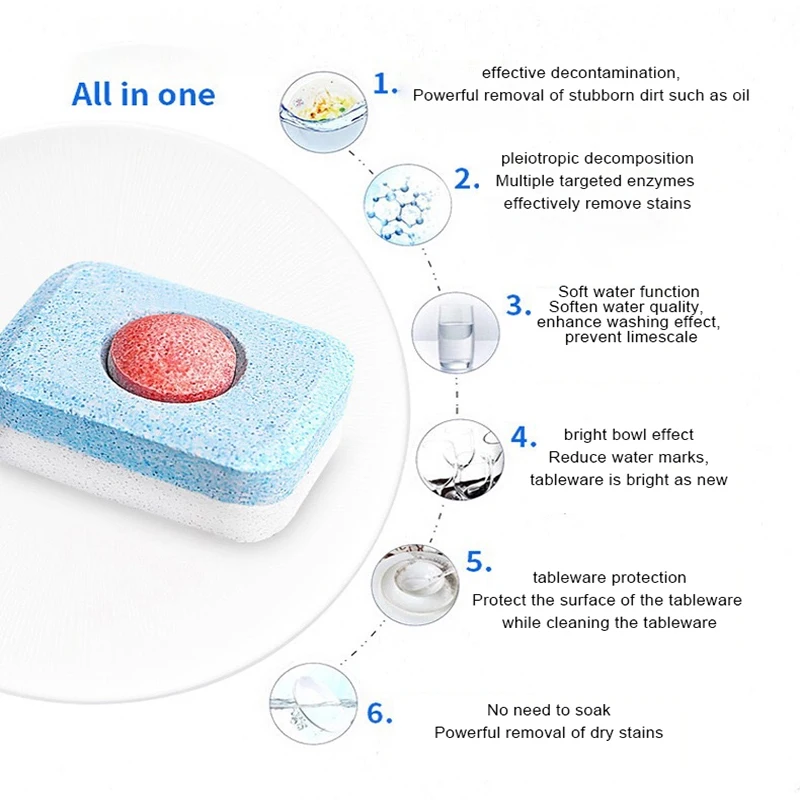 All in one

1. effective decontamination,
Powerful removal of stubborn dirt such as oil

2. pleiotropic decomposition
Multiple targeted enzymes
effectively remove stains

3. Soft water function
Soften water quality,
enhance washing effect,
prevent limescale

4. bright bowl effect
Reduce water marks,
tableware is bright as new

5. tableware protection
Protect the surface of the tableware
while cleaning the tableware

6. No need to soak
Powerful removal of dry stains