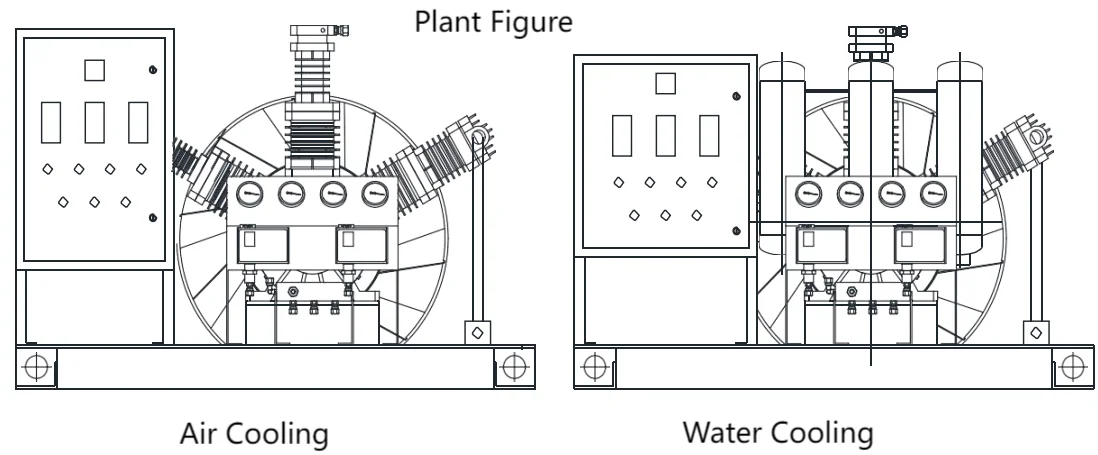 Plant Figure

Air Cooling

Water Cooling