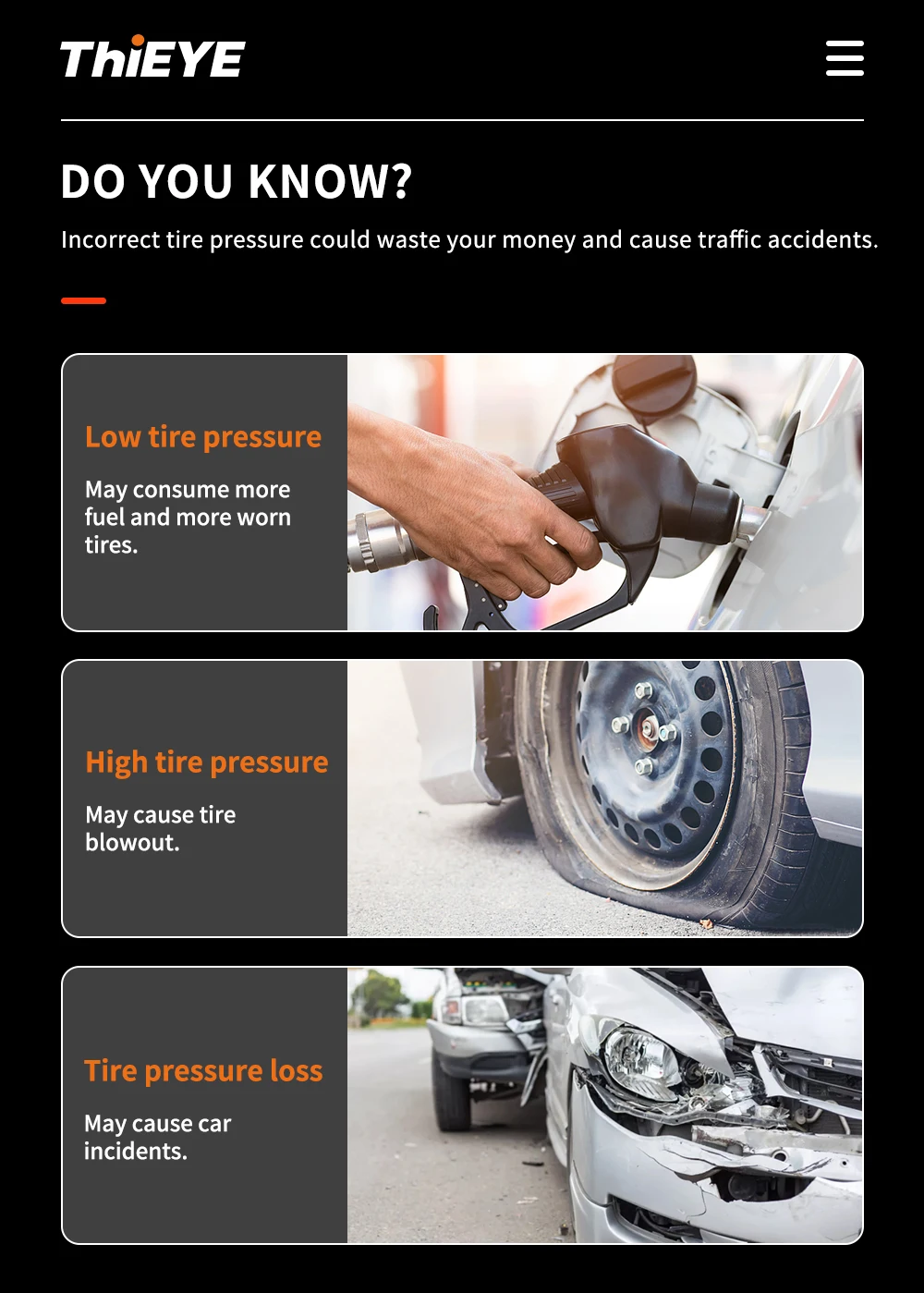 ThiEYE

DO YOU KNOW?

Incorrect tire pressure could waste your money and cause traffic accidents.

Low tire pressure

May consume more fuel and more worn tires.

High tire pressure

May cause tire blowout.

Tire pressure loss

May cause car incidents.