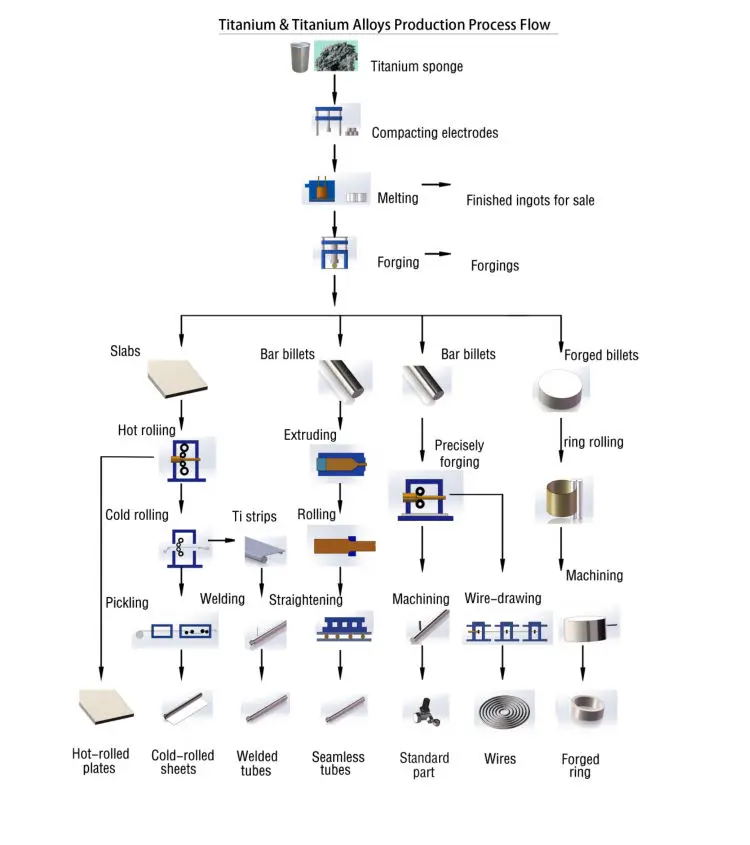 Titanium & Titanium Alloys Production Process Flow

Titanium sponge

Compacting electrodes

Melting

Finished ingots for sale

Forging

Forgings

Slabs

Bar billets

Bar billets

Forged billets

Hot roliing

Extruding

Precisely forging

ring rolling

Cold rolling

Ti strips

Rolling

Machining

Pickling

Welding

Straightening

Machining

Wire-drawing

Hot-rolled plates

Cold-rolled sheets

Welded tubes

Seamless tubes

Standard part

Wires

Forged ring