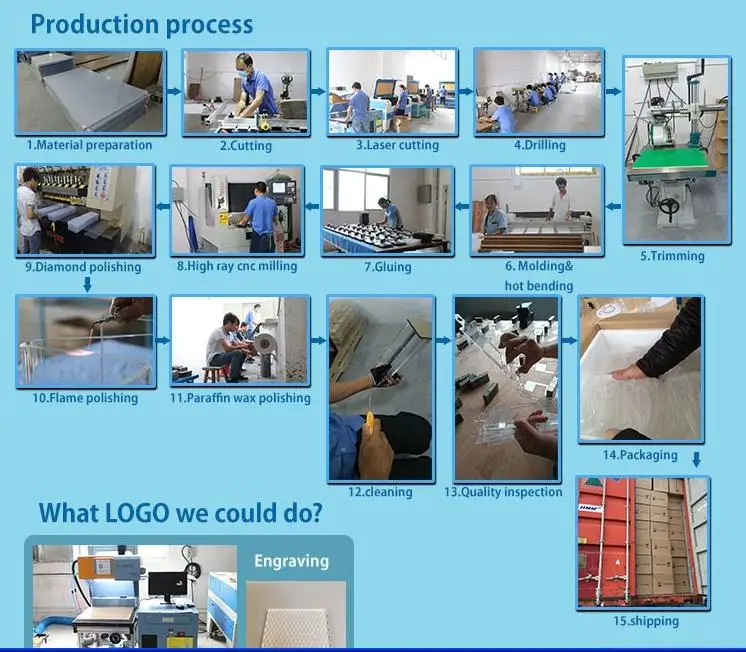 Production process

1.Material preparation

2.Cutting

3.Laser cutting

4.Drilling

5.Trimming

6. Molding& hot bending

7.Gluing

8.High ray cnc milling

9.Diamond polishing

10.Flame polishing

11.Paraffin wax polishing

12.cleaning

13.Quality inspection

14.Packaging

15.shipping

What LOGO we could do?

Engraving