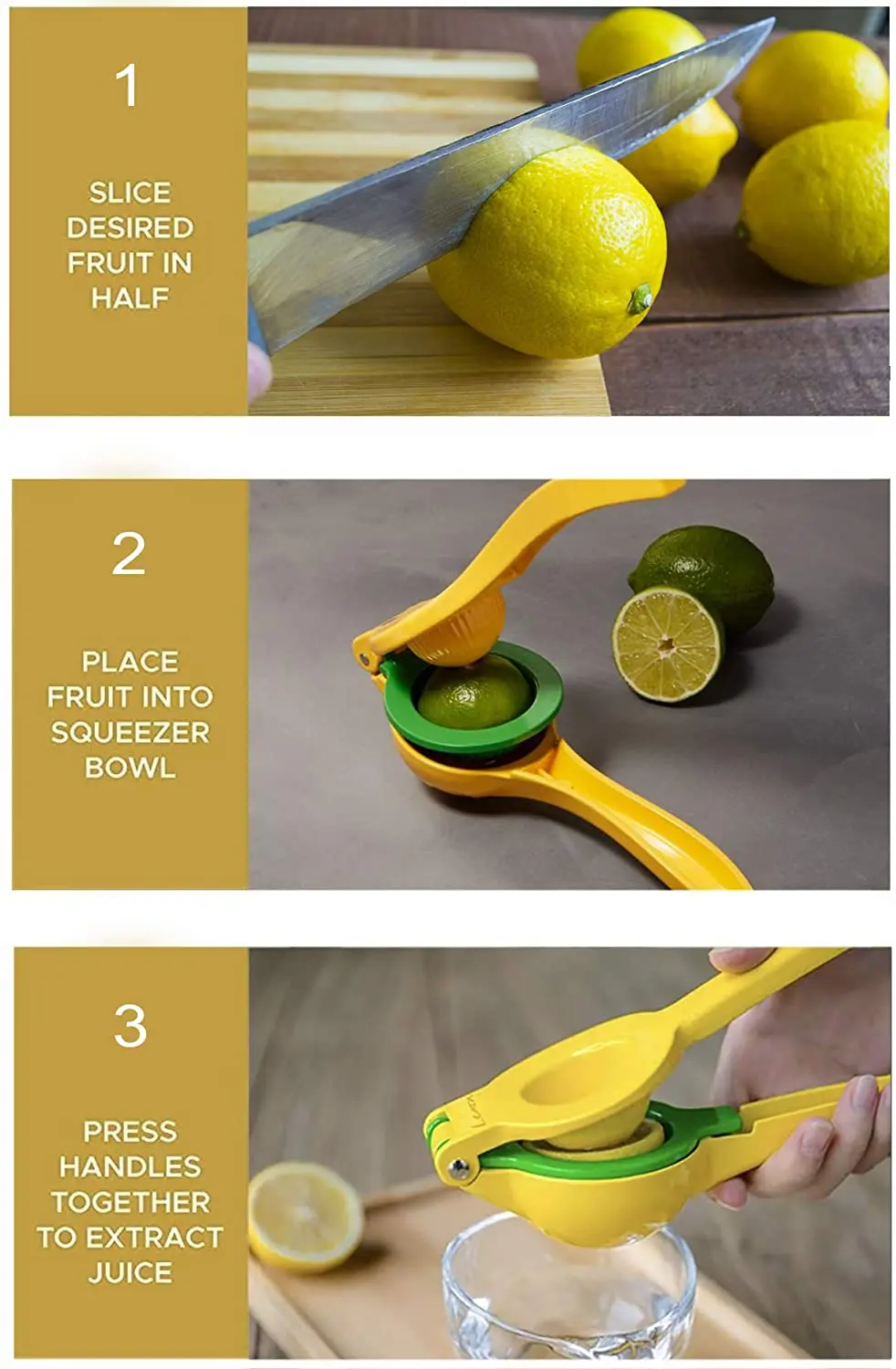 1

SLICE DESIRED FRUIT IN HALF

2

PLACE FRUIT INTO SQUEEZER BOWL

3

PRESS HANDLES TOGETHER TO EXTRACT JUICE