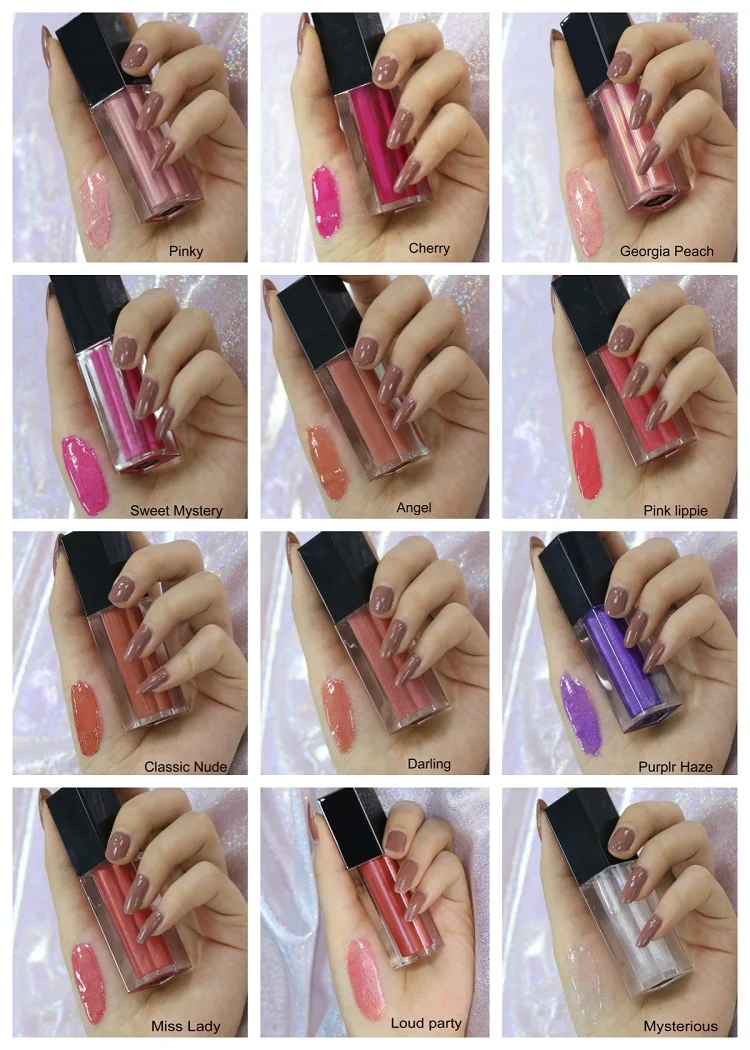 Pinky

Cherry

Georgia Peach

Sweet Mystery

Angel

Pink lippie

Classic Nude

Darling

Purplr Haze

Miss Lady

Loud party

Mysterious