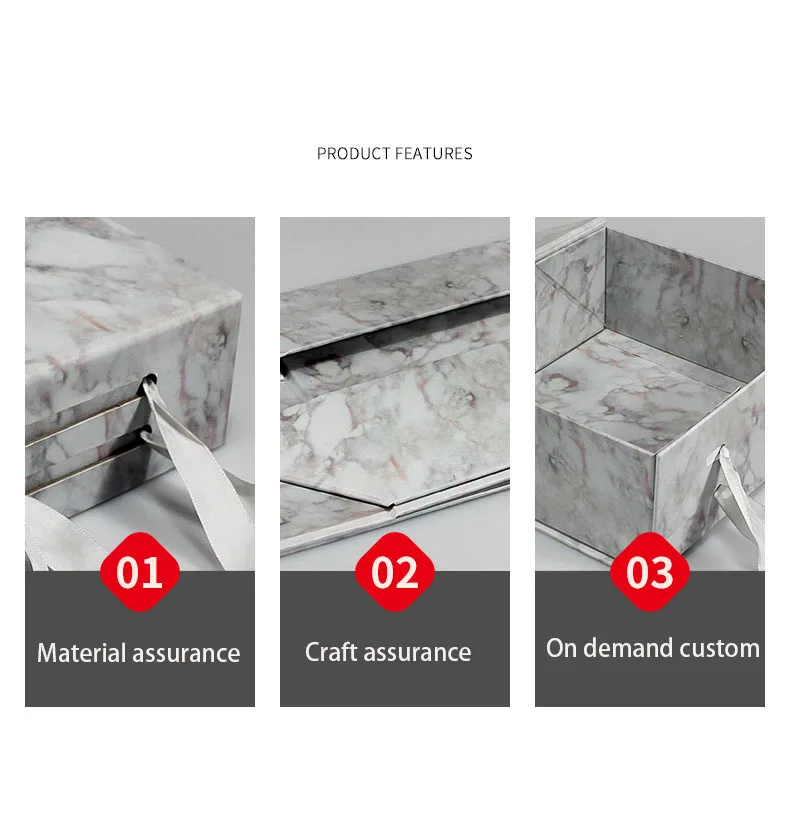 PRODUCT FEATURES

01

Material assurance

02

Craft assurance

03

On demand custom