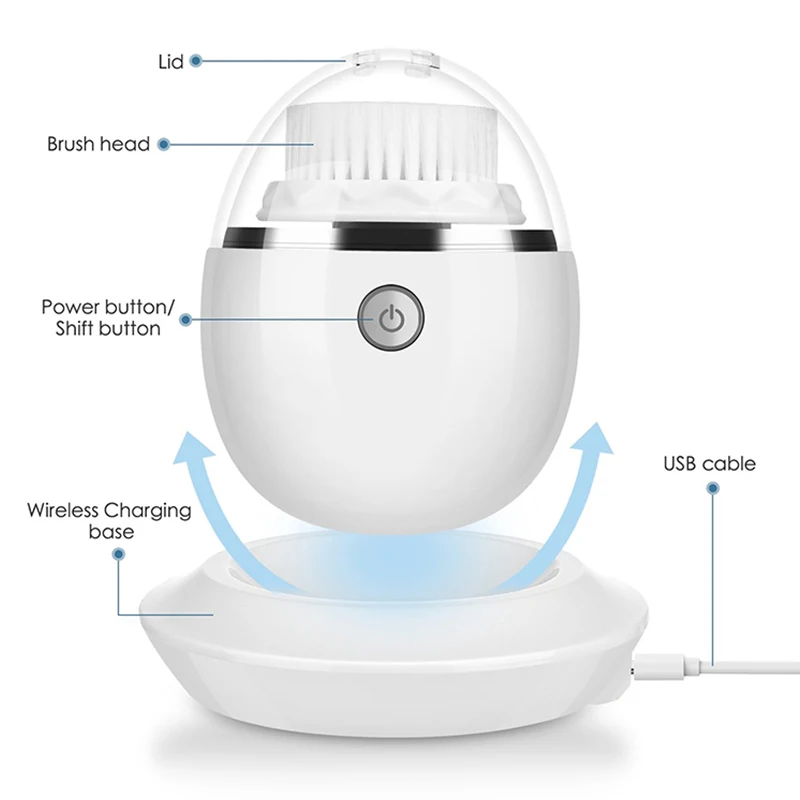 Lid

Brush head

Power button/
Shift button

USB cable

Wireless Charging
base