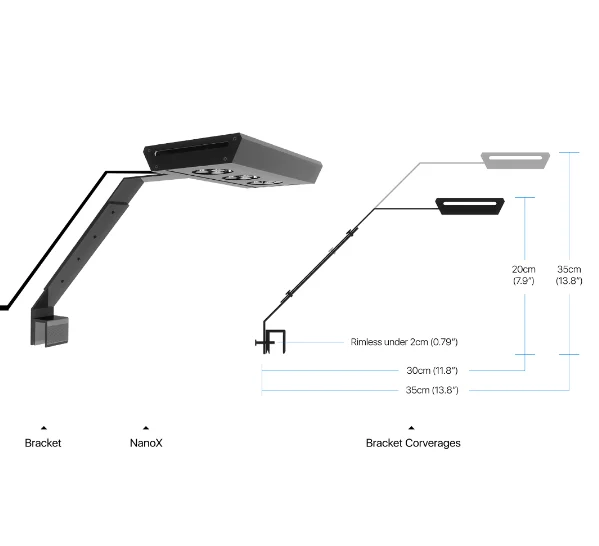 20cm
(7.9")

35cm
(13.8")

Rimless under 2cm (0.79")

30cm (11.8")

35cm (13.8")

Bracket

NanoX

Bracket Corverages