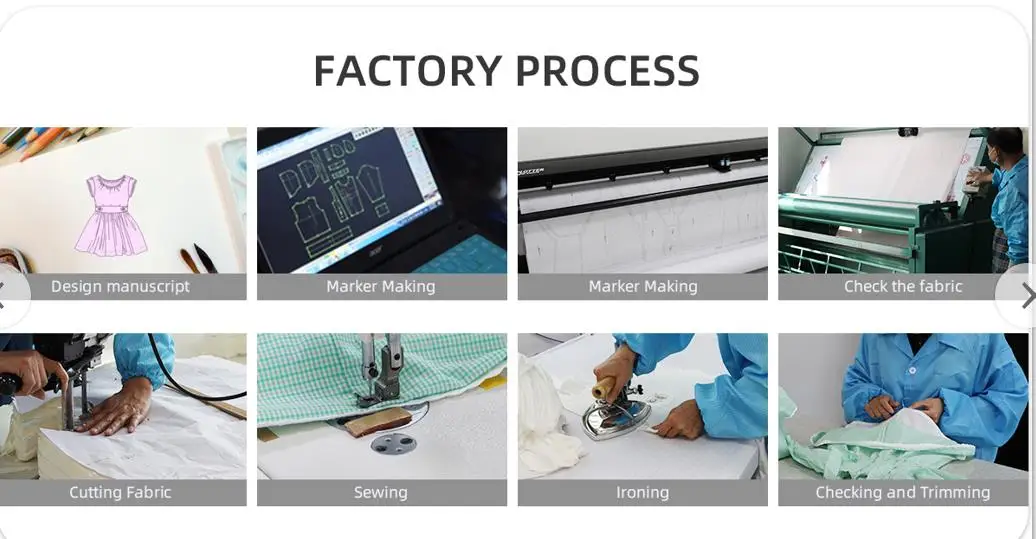 FACTORY PROCESS

Design manuscript

Marker Making

Marker Making

Check the fabric

Cutting Fabric

Sewing

Ironing

Checking and Trimming