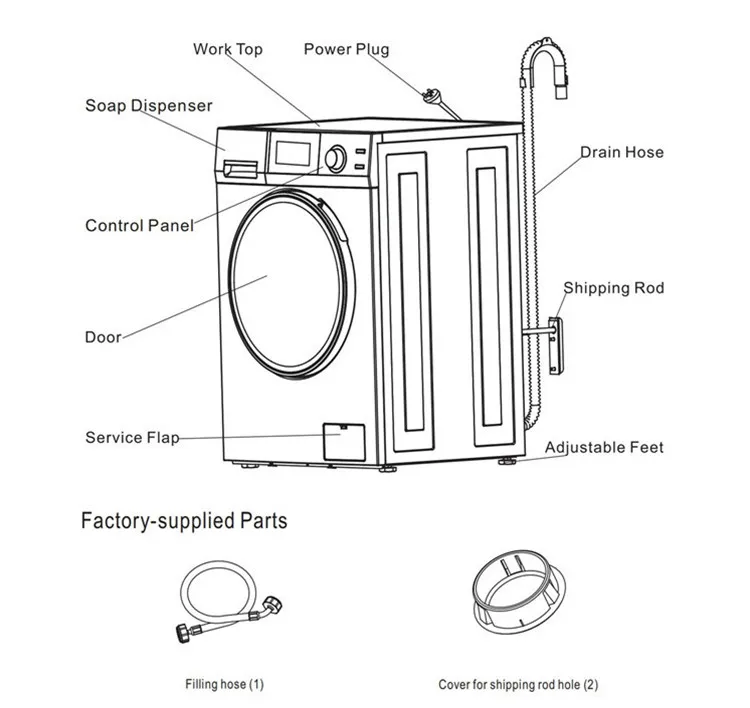 Work Top
Power Plug
Soap Dispenser
Drain Hose
Control Panel
Shipping Rod
Door
Service Flap
Adjustable Feet

Factory-supplied Parts

Filling hose (1)
Cover for shipping rod hole (2)