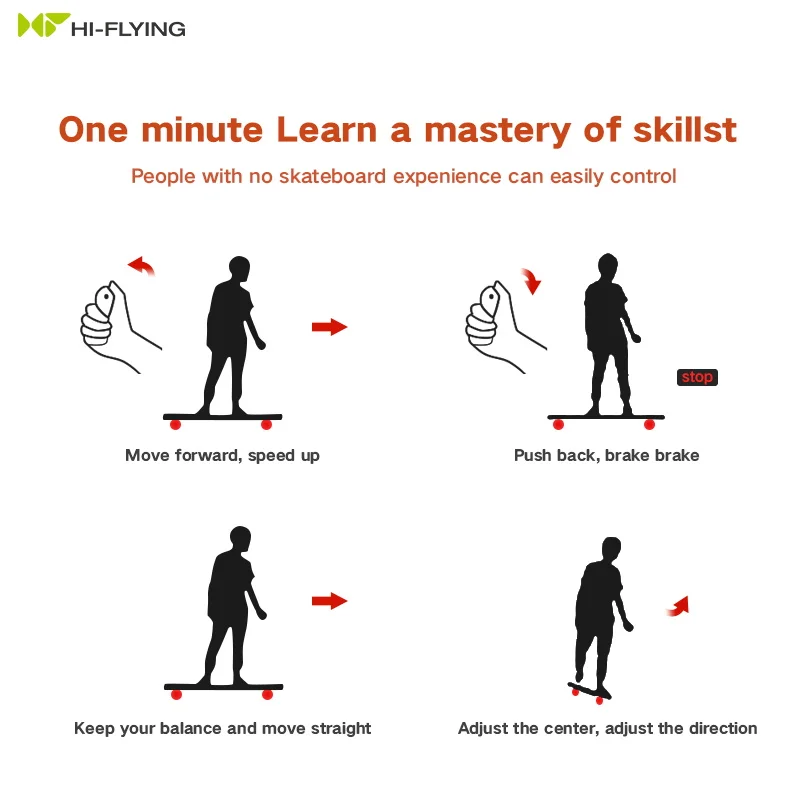 HI-FLYING

One minute Learn a mastery of skillst

People with no skateboard expenience can easily control

Move forward, speed up

stop

Push back, brake brake

Keep your balance and move straight

Adjust the center, adjust the direction