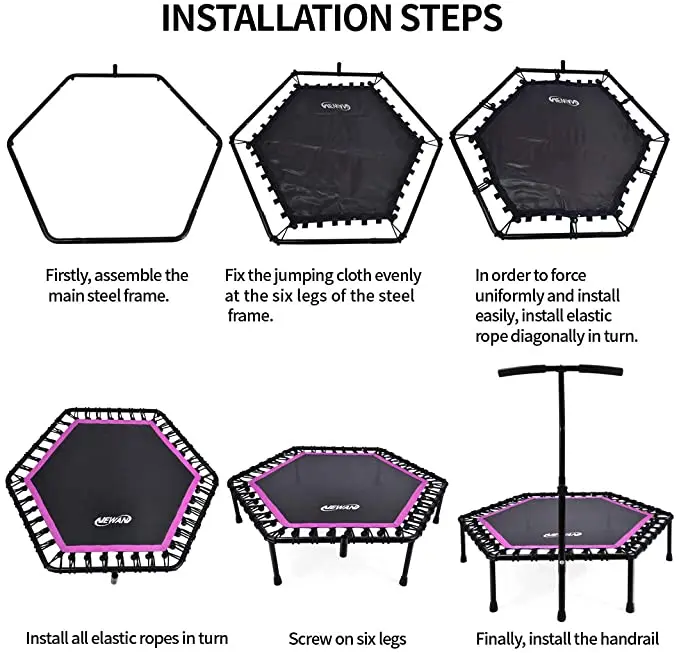 INSTALLATION STEPS

NEWAN

NEWAN

Firstly, assemble the main steel frame.

Fix the jumping cloth evenly at the six legs of the steel frame.

In order to force uniformly and install easily, install elastic rope diagonally in turn.

NEWAN

NEWAN

NEWAN

Install all elastic ropes in turn

Screw on six legs

Finally, install the handrail