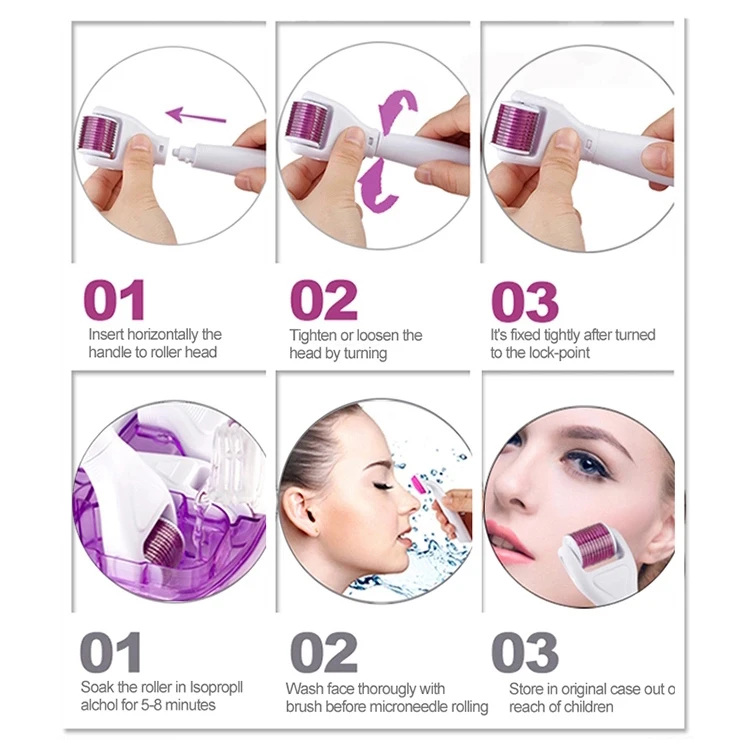 01
Insert horizontally the handle to roller head

02
Tighten or loosen the head by turning

03
It's fixed tightly after turned to the lock-point

01
Soak the roller in Isopropll alchol for 5-8 minutes

02
Wash face thorougly with brush before microneedle rolling

03
Store in original case out o reach of children