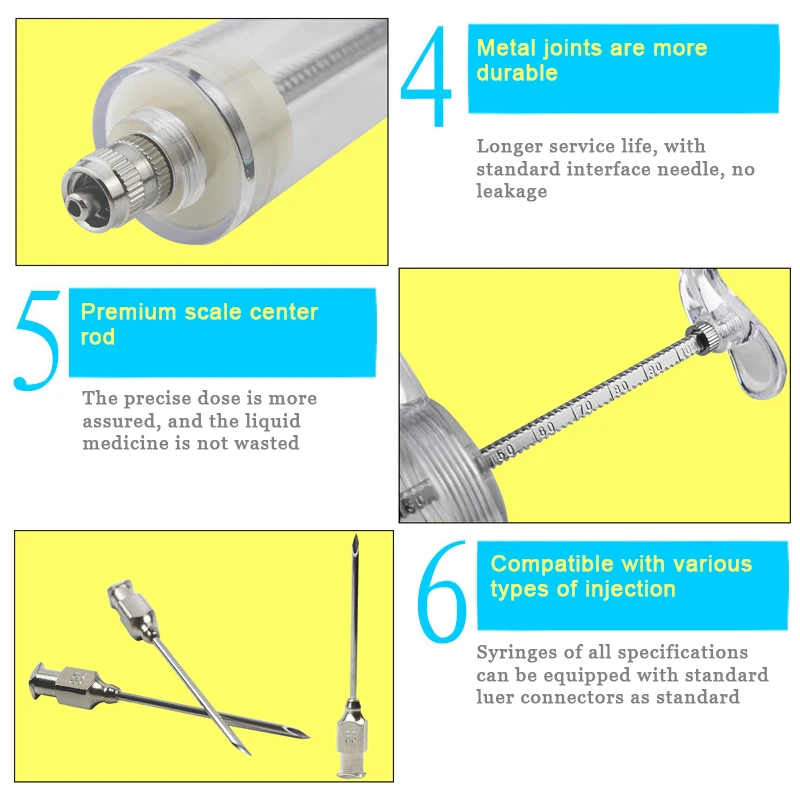 4

Metal joints are more durable

Longer service life, with standard interface needle, no leakage

5

Premium scale center rod

The precise dose is more assured, and the liquid medicine is not wasted

50 60 70 80 90 10

6

Compatible with various types of injection

Syringes of all specifications can be equipped with standard luer connectors as standard