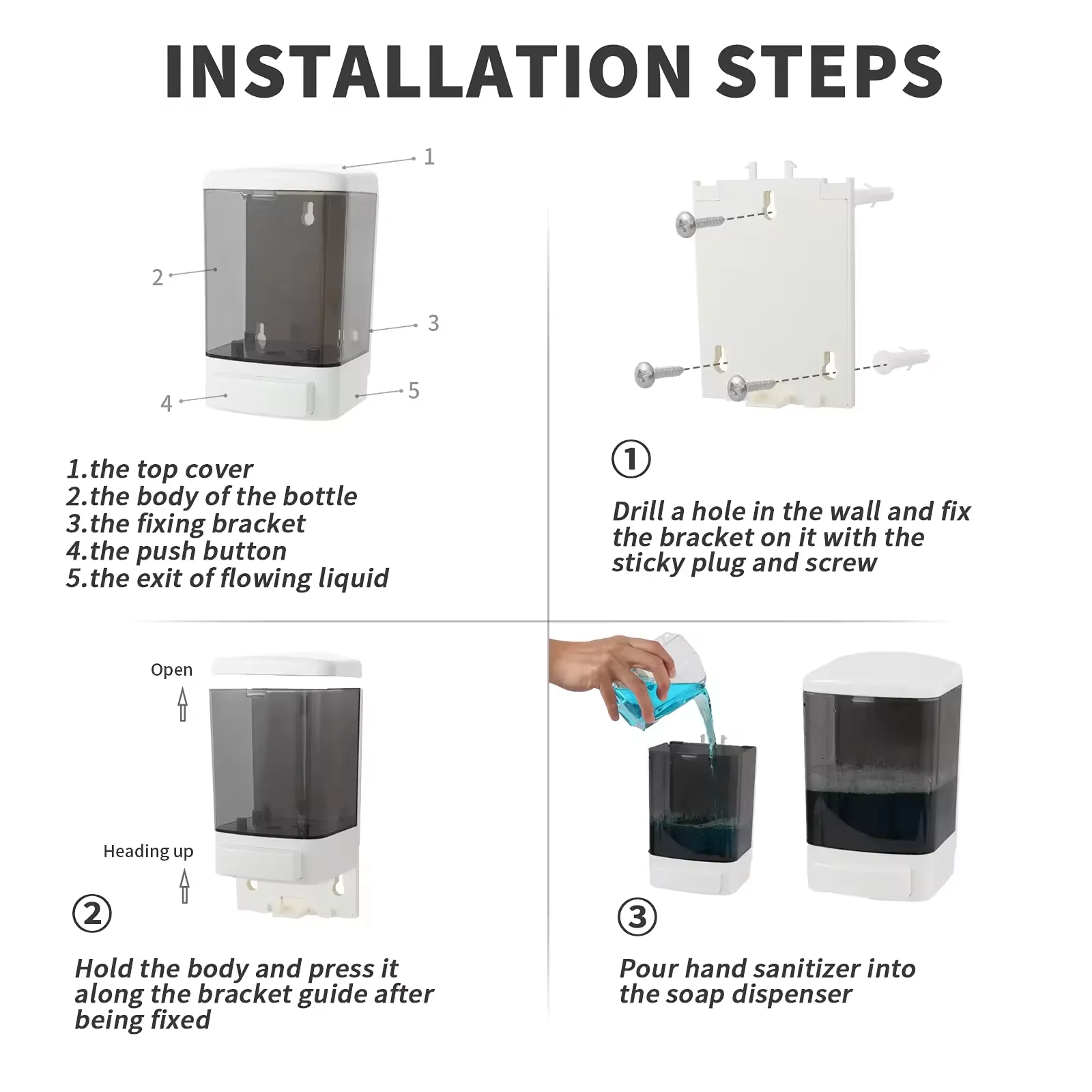 INSTALLATION STEPS

1

2

3

4

5

1.the top cover
2.the body of the bottle
3.the fixing bracket
4.the push button
5.the exit of flowing liquid

①

Drill a hole in the wall and fix the bracket on it with the sticky plug and screw

Open

Heading up

②

Hold the body and press it along the bracket guide after being fixed

③

Pour hand sanitizer into the soap dispenser