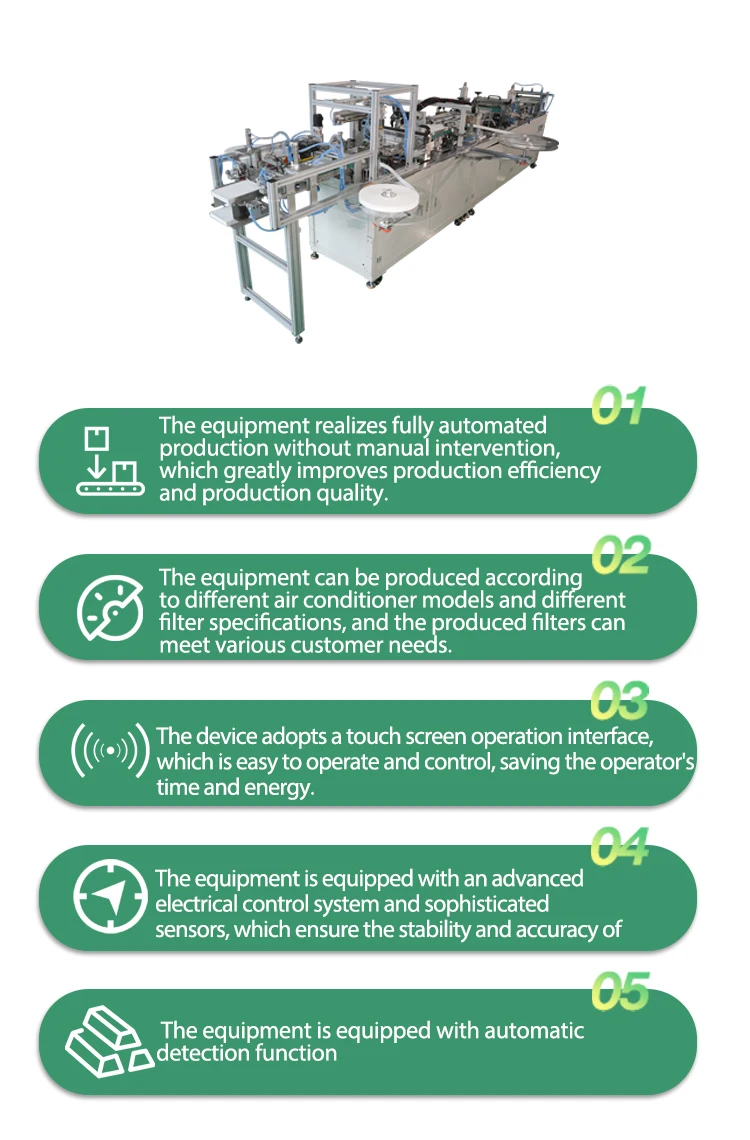 01

The equipment realizes fully automated production without manual intervention, which greatly improves production efficiency and production quality.

02

The equipment can be produced according to different air conditioner models and different filter specifications, and the produced filters can meet various customer needs.

03

The device adopts a touch screen operation interface, which is easy to operate and control, saving the operator's time and energy.

04

The equipment is equipped with an advanced electrical control system and sophisticated sensors, which ensure the stability and accuracy of

05

The equipment is equipped with automatic detection function