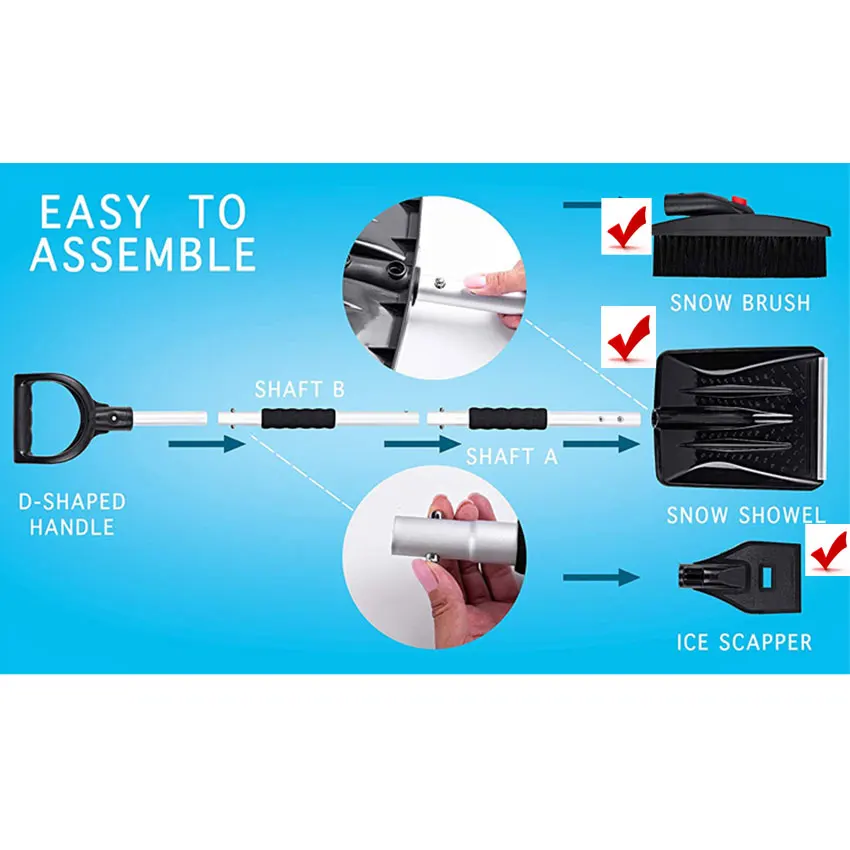 EASY TO ASSEMBLE

SNOW BRUSH

SHAFT B

SHAFT A

D-SHAPED HANDLE

SNOW SHOWEL

ICE SCAPPER