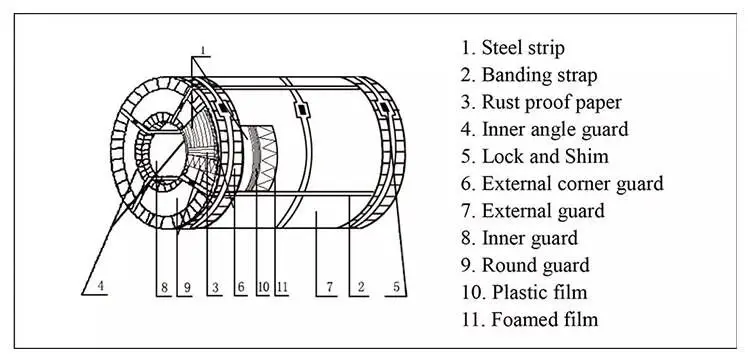 1

4 8 9 3 6 10 11 7 2 5

1. Steel strip
2. Banding strap
3. Rust proof paper
4. Inner angle guard
5. Lock and Shim
6. External corner guard
7. External guard
8. Inner guard
9. Round guard
10. Plastic film
11. Foamed film