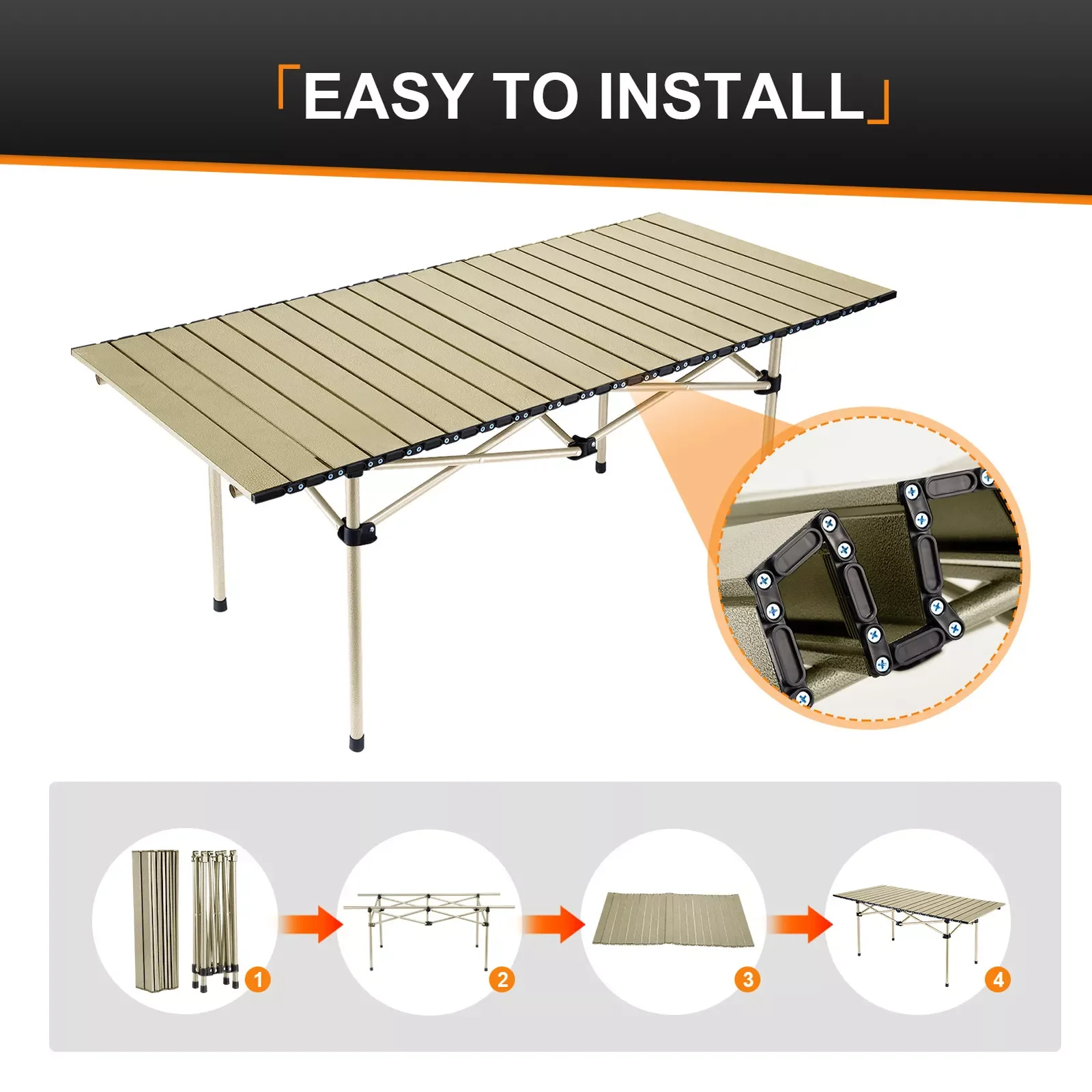 「EASY TO INSTALL」

1

2

3

4