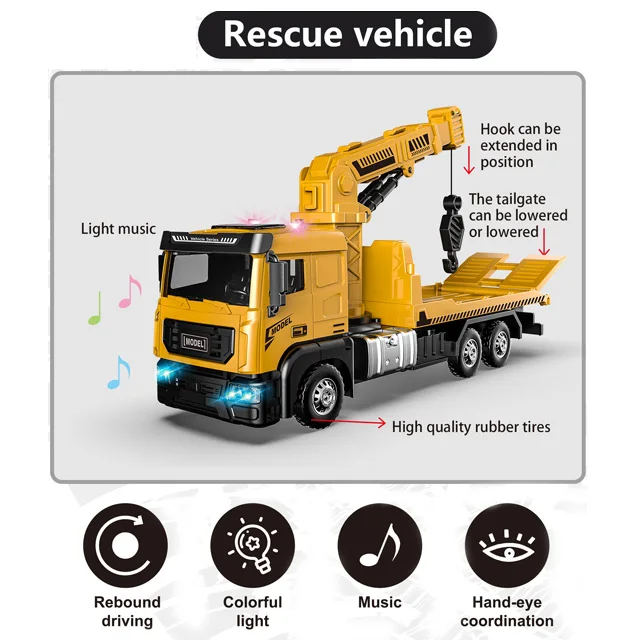 Rescue vehicle

Hook can be extended in position

The tailgate can be lowered or lowered

Light music

Vehicle Series

MODEL

MODEL

High quality rubber tires

Rebound driving

Colorful light

Music

Hand-eye coordination