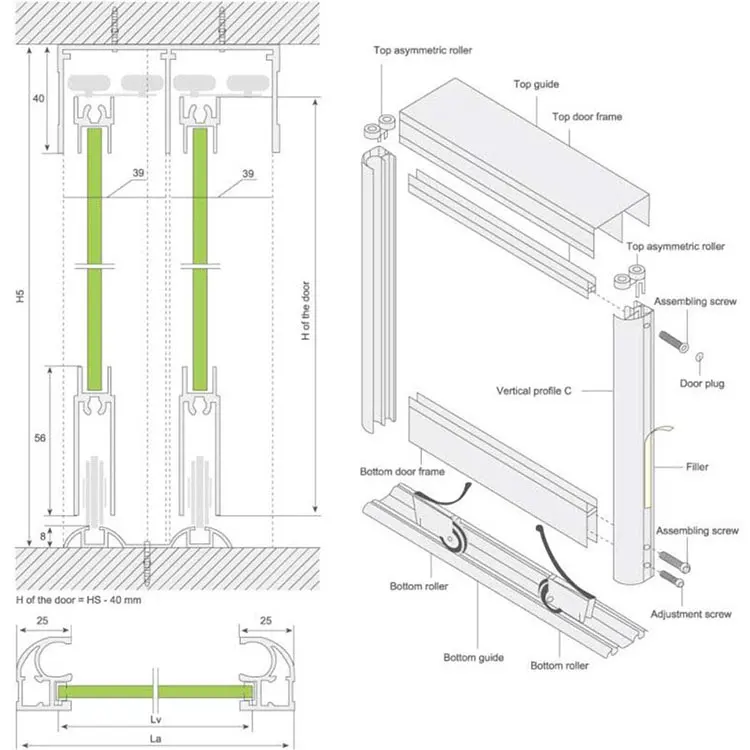 40

39

39

H5

H of the door

56

8

H of the door = HS - 40 mm

25

25

Lv

La

Top asymmetric roller

Top guide

Top door frame

Top asymmetric roller

Assembling screw

Door plug

Vertical profile C

Filler

Bottom door frame

Assembling screw

Adjustment screw

Bottom roller

Bottom guide

Bottom roller