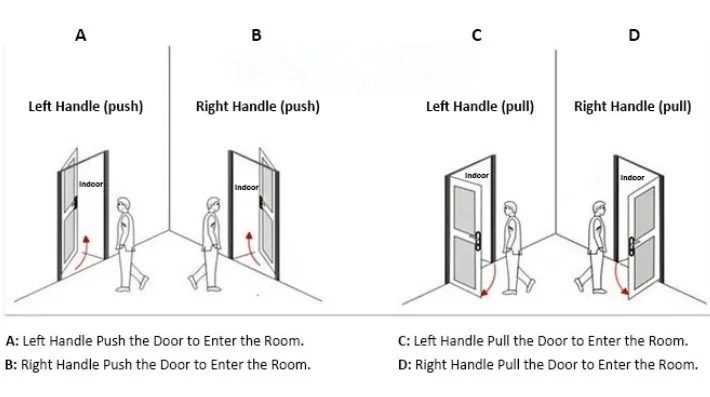 A

B

C

D

Left Handle (push)

Right Handle (push)

Left Handle (pull)

Right Handle (pull)

Indoor

Indoor

Indoor

Indoor

A: Left Handle Push the Door to Enter the Room.

B: Right Handle Push the Door to Enter the Room.

C: Left Handle Pull the Door to Enter the Room.

D: Right Handle Pull the Door to Enter the Room.