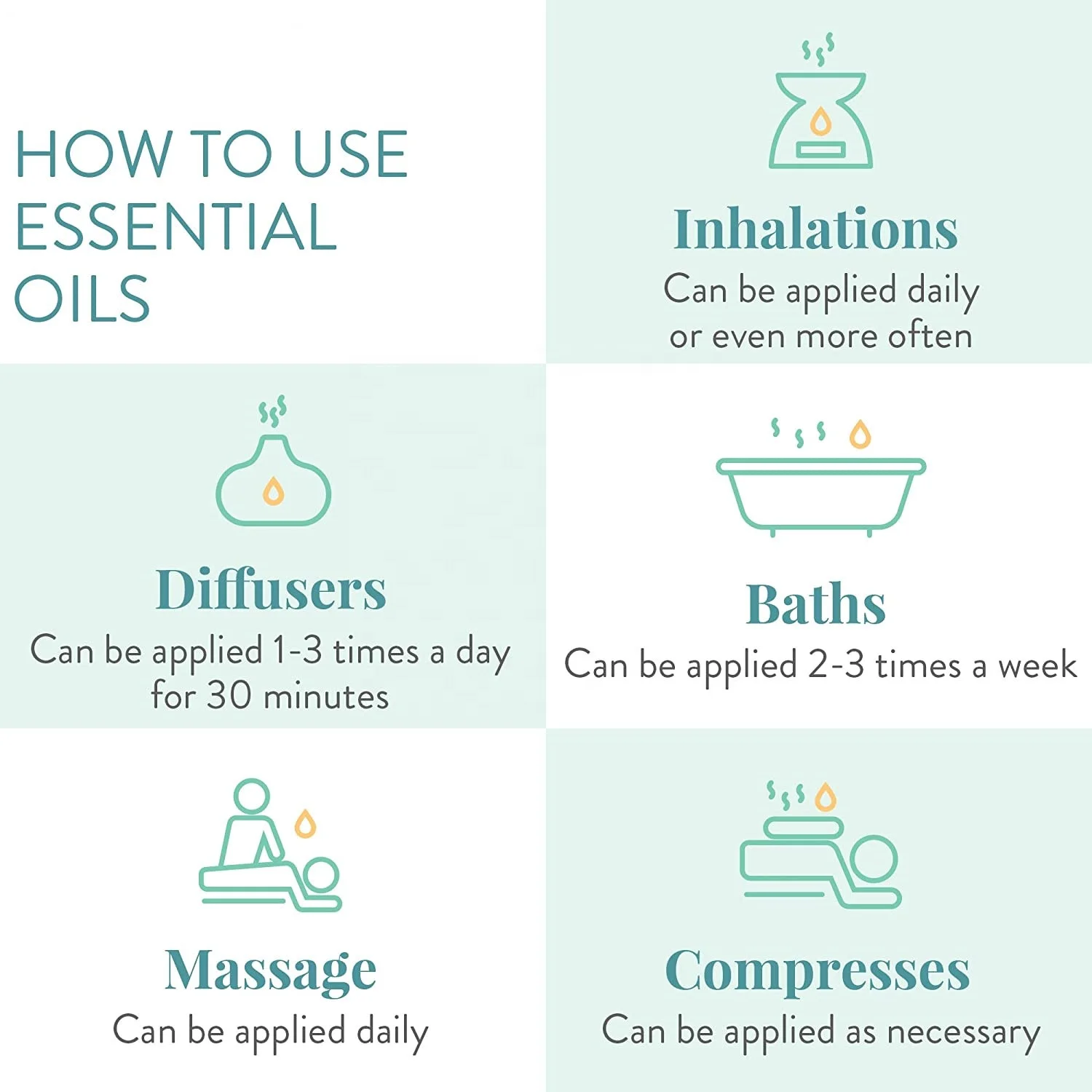 HOW TO USE ESSENTIAL OILS

Inhalations
Can be applied daily or even more often

Diffusers
Can be applied 1-3 times a day for 30 minutes

Baths
Can be applied 2-3 times a week

Massage
Can be applied daily

Compresses
Can be applied as necessary