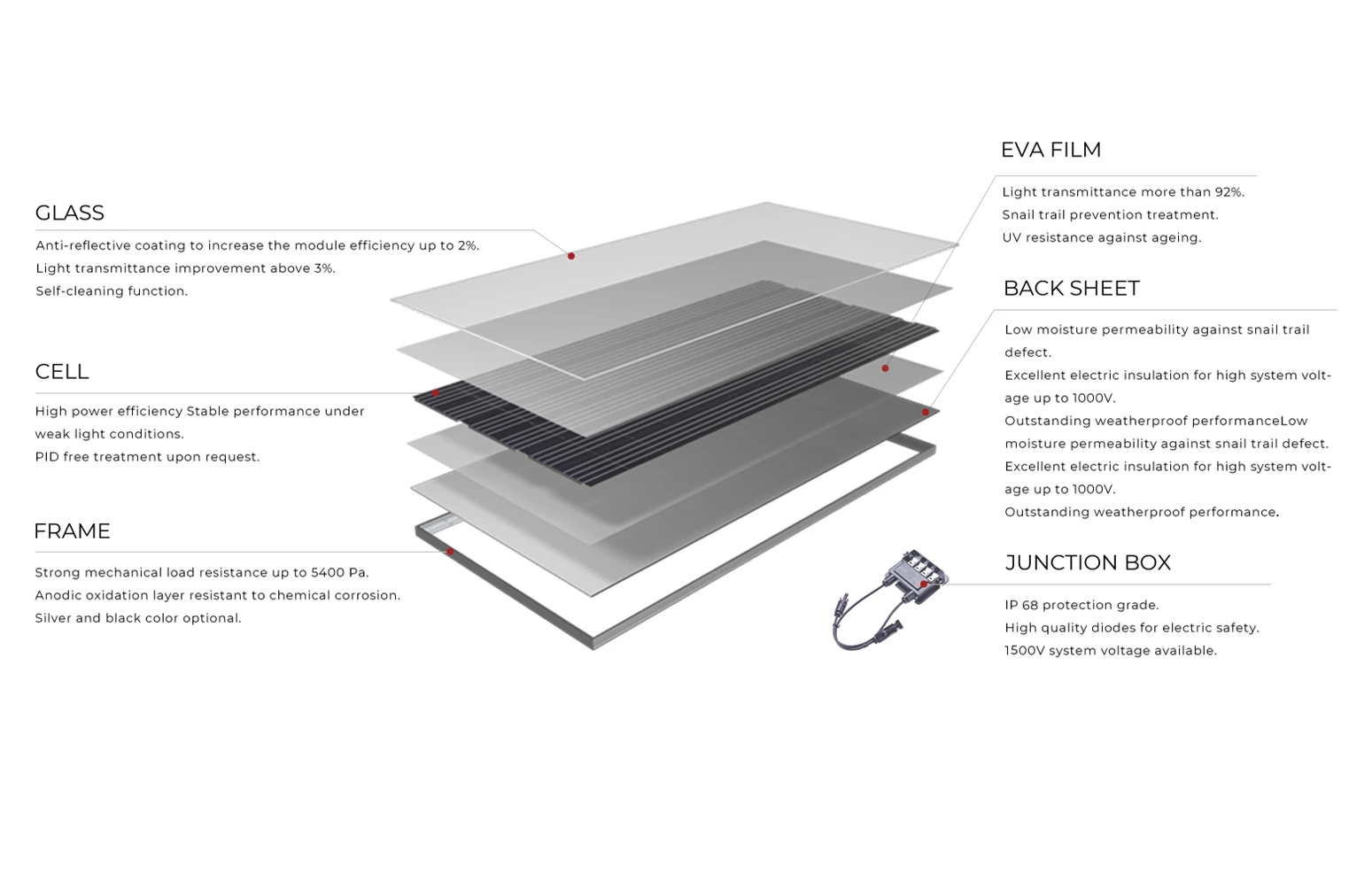 GLASS

Anti-reflective coating to increase the module efficiency up to 2%.
Light transmittance improvement above 3%.
Self-cleaning function.

CELL

High power efficiency Stable performance under weak light conditions.
PID free treatment upon request.

FRAME

Strong mechanical load resistance up to 5400 Pa.
Anodic oxidation layer resistant to chemical corrosion.
Silver and black color optional.

EVA FILM

Light transmittance more than 92%.
Snail trail prevention treatment.
UV resistance against ageing.

BACK SHEET

Low moisture permeability against snail trail defect.
Excellent electric insulation for high system voltage up to 1000V.
Outstanding weatherproof performanceLow moisture permeability against snail trail defect.
Excellent electric insulation for high system voltage up to 1000V.
Outstanding weatherproof performance.

JUNCTION BOX

IP 68 protection grade.
High quality diodes for electric safety.
1500V system voltage available.