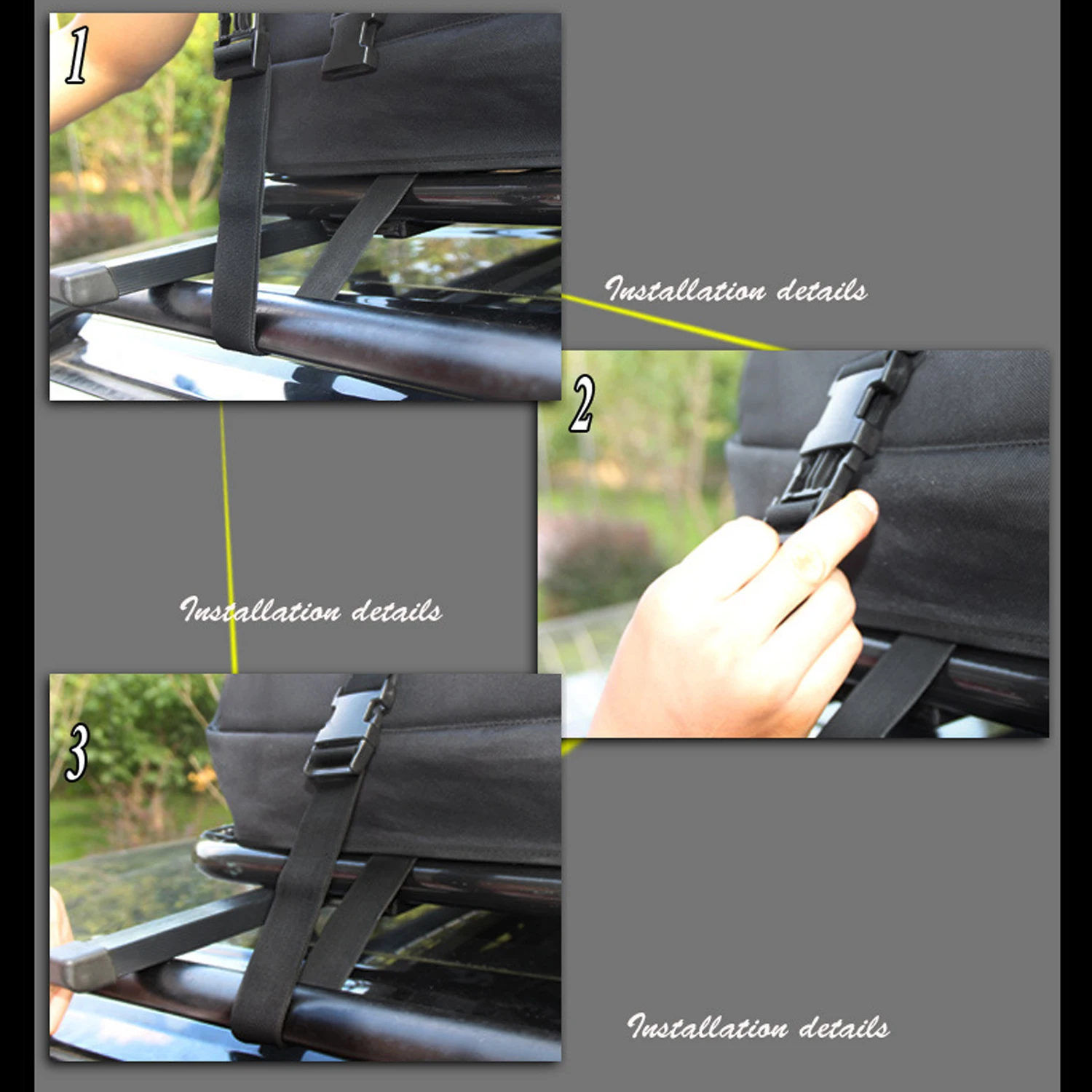 1

Installation details

2

Installation details

3

Installation details