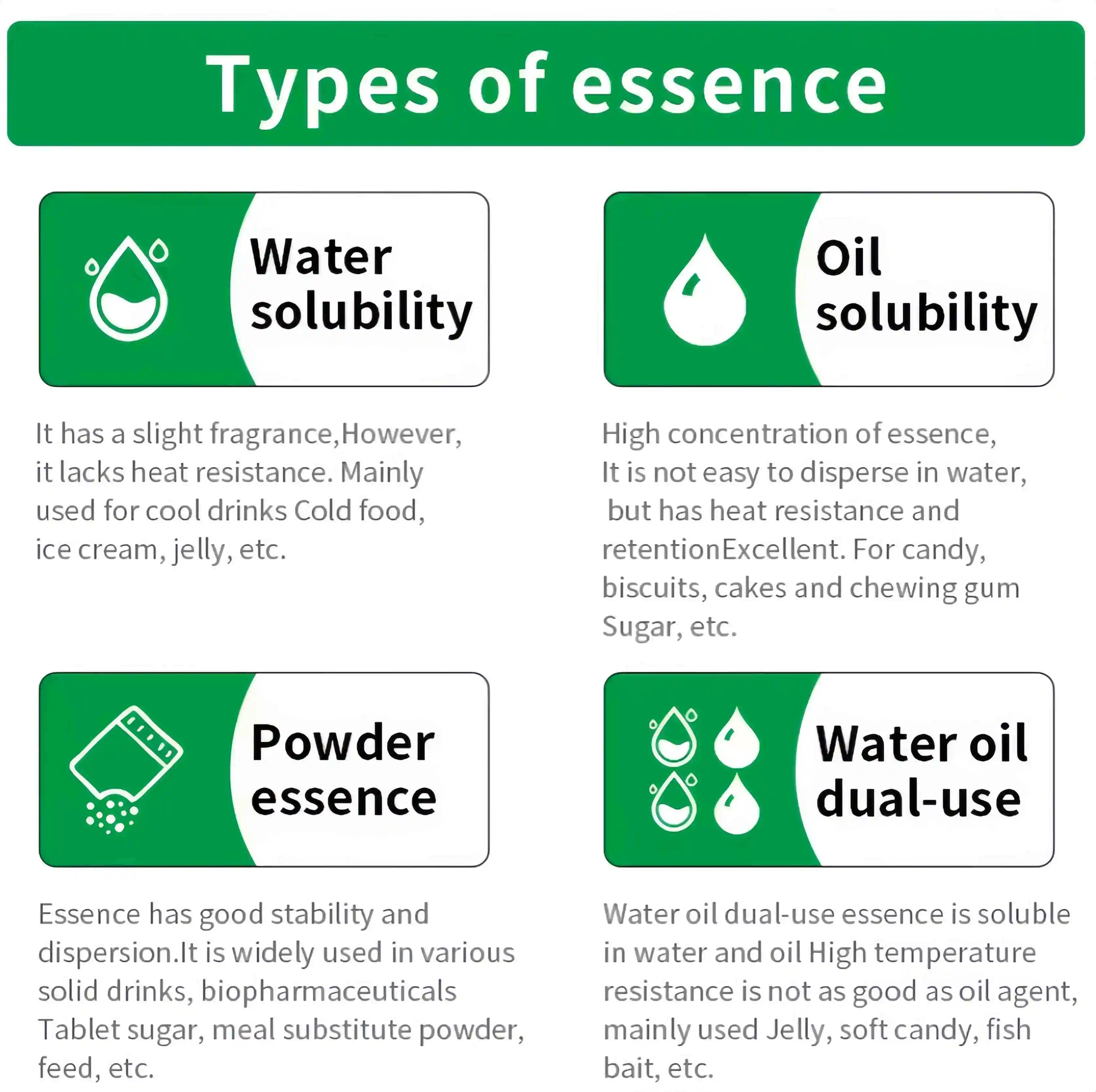 Types of essence

Water solubility

It has a slight fragrance,However, it lacks heat resistance. Mainly used for cool drinks Cold food, ice cream, jelly, etc.

Oil solubility

High concentration of essence, It is not easy to disperse in water, but has heat resistance and retentionExcellent. For candy, biscuits, cakes and chewing gum Sugar, etc.

Powder essence

Essence has good stability and dispersion.It is widely used in various solid drinks, biopharmaceuticals Tablet sugar, meal substitute powder, feed, etc.

Water oil dual-use

Water oil dual-use essence is soluble in water and oil High temperature resistance is not as good as oil agent, mainly used Jelly, soft candy, fish bait, etc.