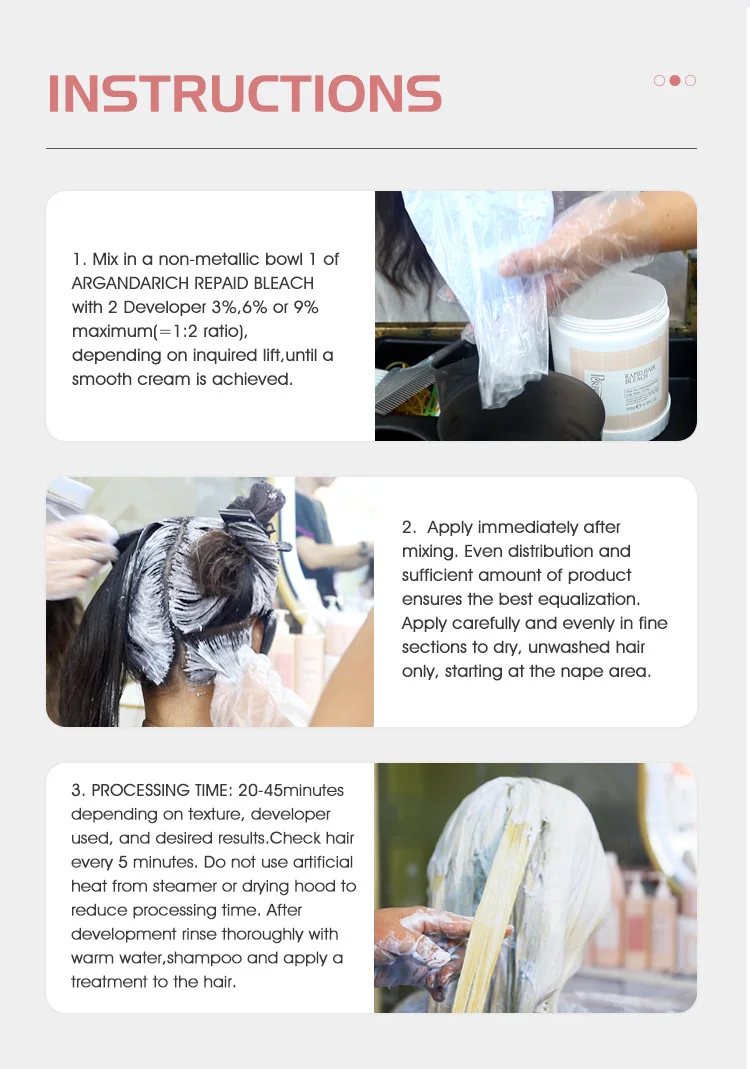 INSTRUCTIONS

1. Mix in a non-metallic bowl 1 of ARGANDARICH REPAID BLEACH with 2 Developer 3%,6% or 9% maximum(=1:2 ratio), depending on inquired lift,until a smooth cream is achieved.

RAPID HAIR BLEACH

2. Apply immediately after mixing. Even distribution and sufficient amount of product ensures the best equalization. Apply carefully and evenly in fine sections to dry, unwashed hair only, starting at the nape area.

3. PROCESSING TIME: 20-45minutes depending on texture, developer used, and desired results.Check hair every 5 minutes. Do not use artificial heat from steamer or drying hood to reduce processing time. After development rinse thoroughly with warm water,shampoo and apply a treatment to the hair.