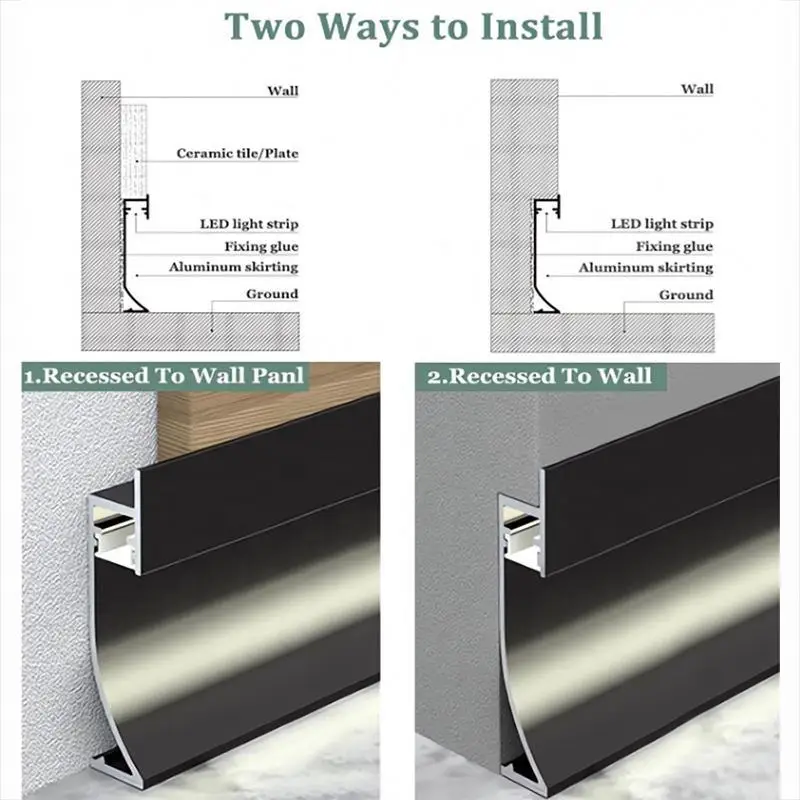 Two Ways to Install

Wall
Ceramic tile/Plate
LED light strip
Fixing glue
Aluminum skirting
Ground

Wall
LED light strip
Fixing glue
Aluminum skirting
Ground

1.Recessed To Wall Panl

2.Recessed To Wall