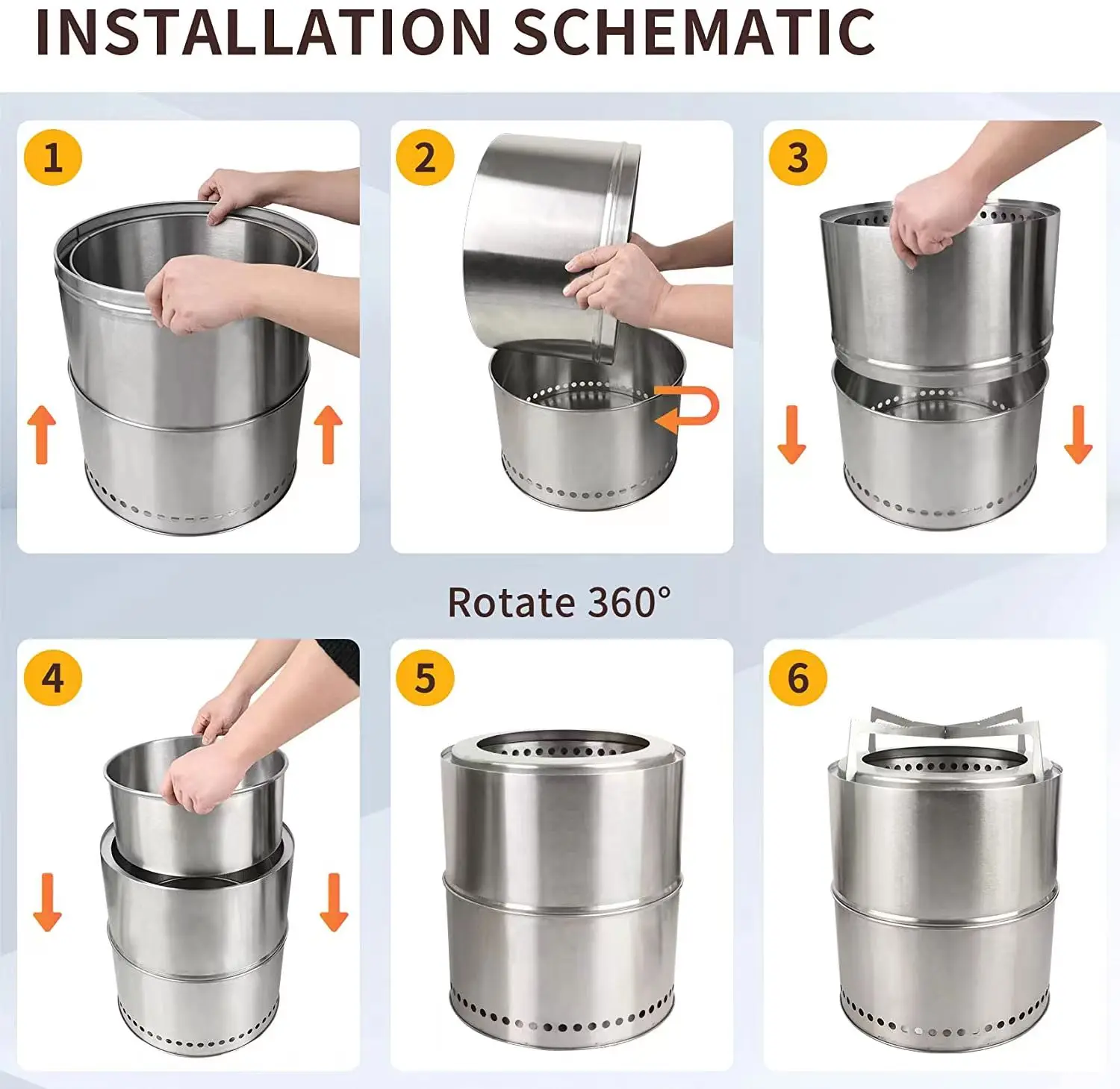 INSTALLATION SCHEMATIC

1

2

3

Rotate 360°

4

5

6