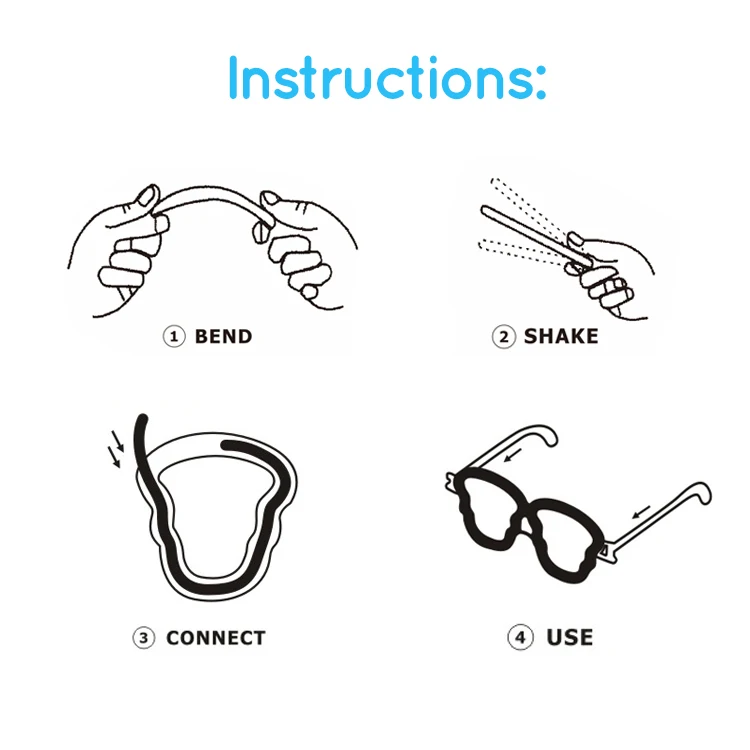 Instructions:

① BEND

② SHAKE

③ CONNECT

④ USE