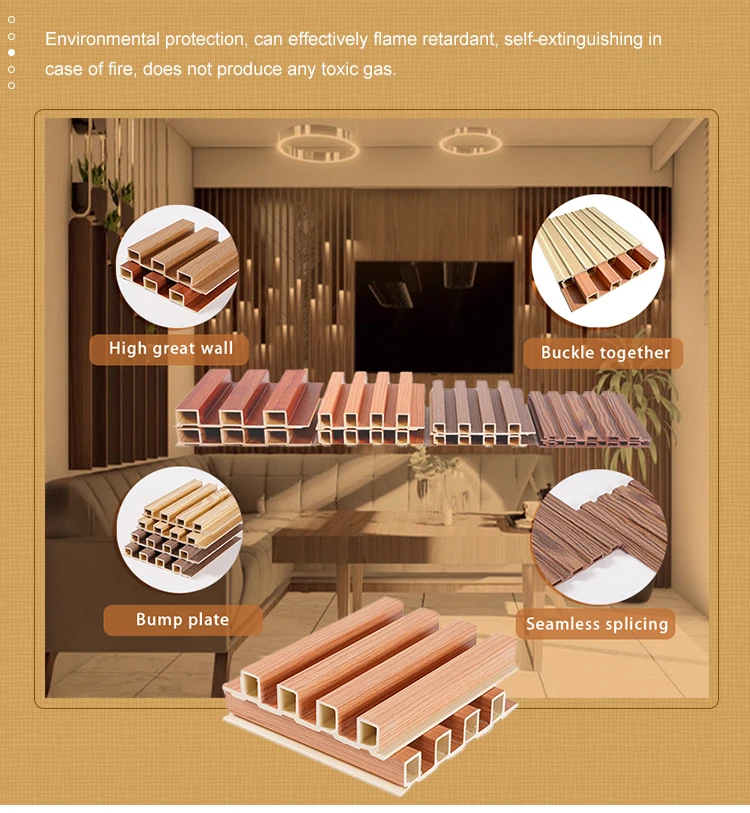 Environmental protection, can effectively flame retardant, self-extinguishing in case of fire, does not produce any toxic gas.

High great wall

Buckle together

Bump plate

Seamless splicing