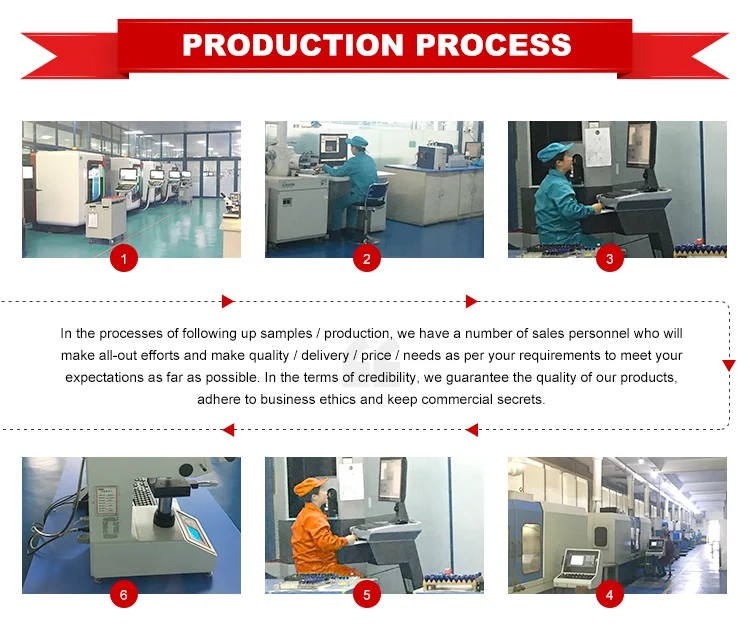 PRODUCTION PROCESS

1

2

3

In the processes of following up samples / production, we have a number of sales personnel who will make all-out efforts and make quality / delivery / price / needs as per your requirements to meet your expectations as far as possible. In the terms of credibility, we guarantee the quality of our products, adhere to business ethics and keep commercial secrets.

6

5

4