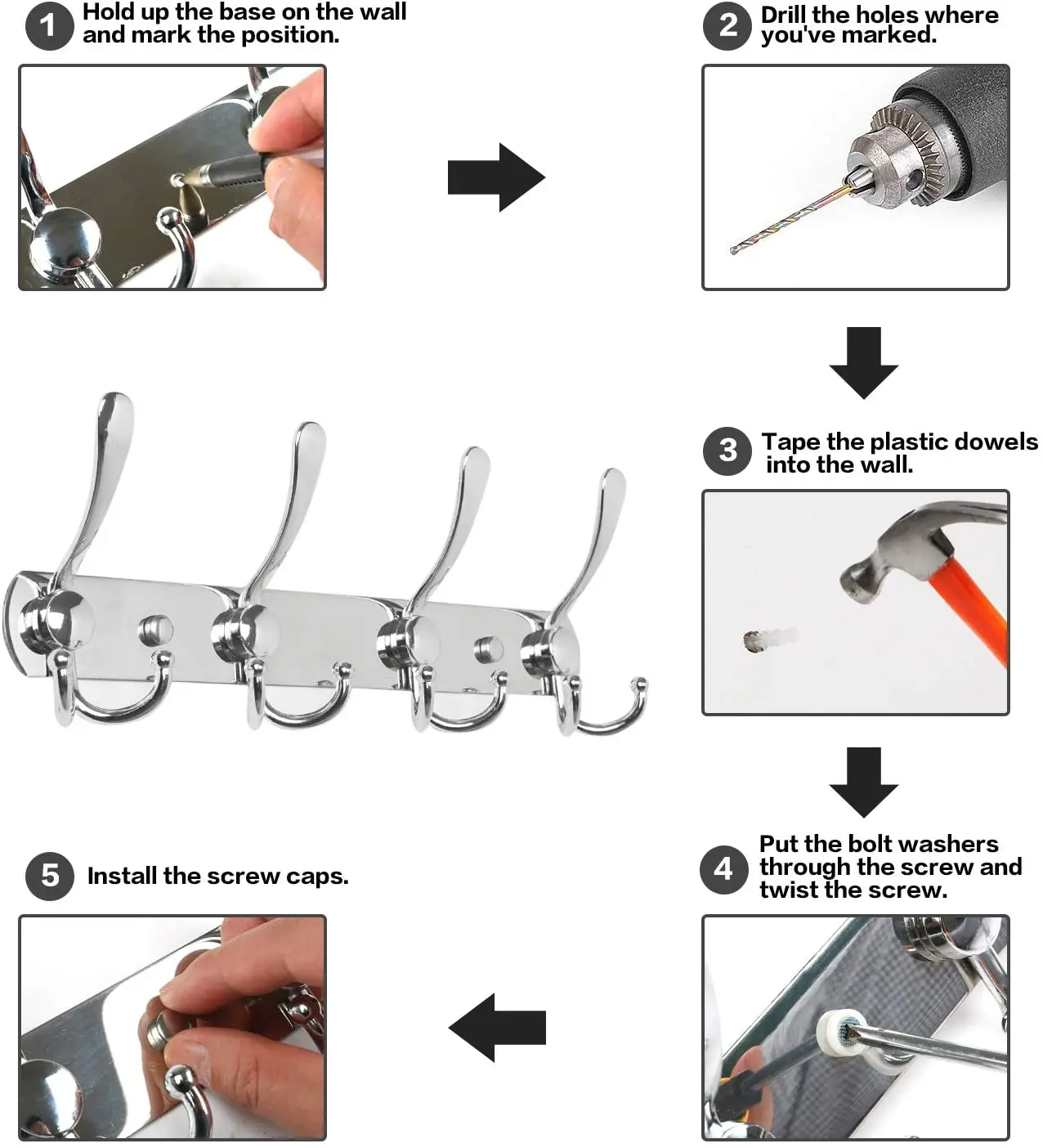 1 Hold up the base on the wall and mark the position.

2 Drill the holes where you've marked.

3 Tape the plastic dowels into the wall.

4 Put the bolt washers through the screw and twist the screw.

5 Install the screw caps.