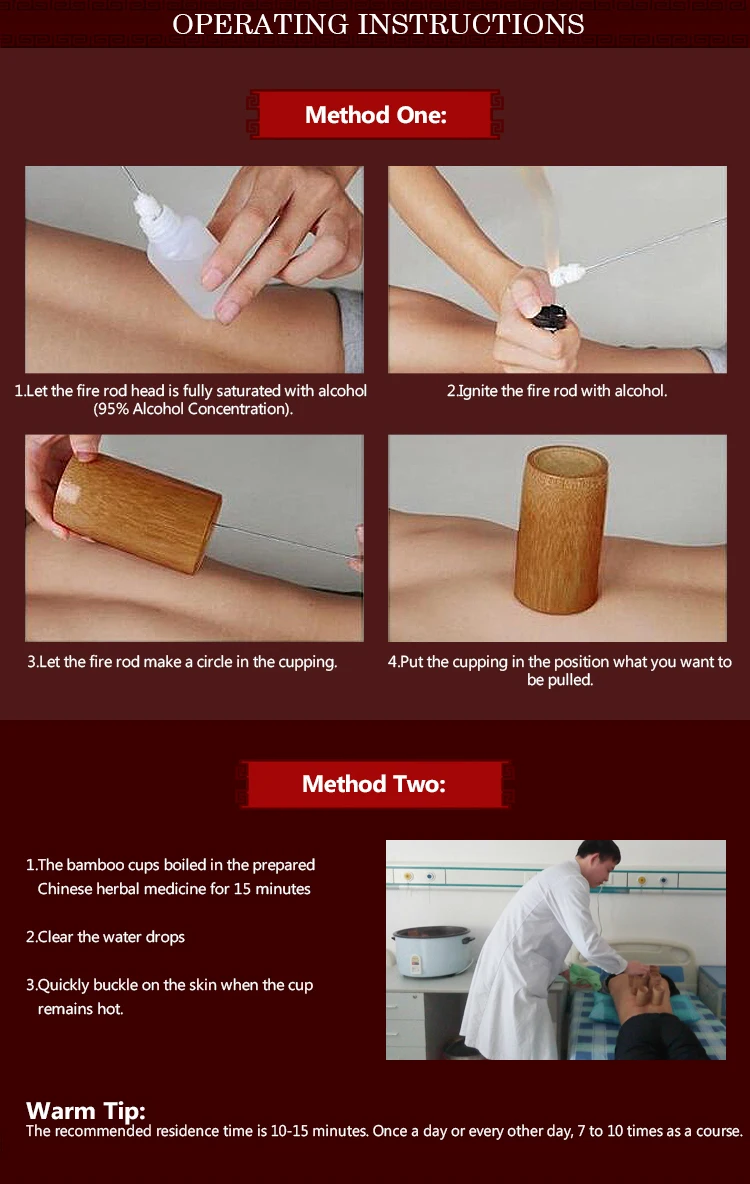 OPERATING INSTRUCTIONS

Method One:

1.Let the fire rod head is fully saturated with alcohol (95% Alcohol Concentration).

2.Ignite the fire rod with alcohol.

3.Let the fire rod make a circle in the cupping.

4.Put the cupping in the position what you want to be pulled.

Method Two:

1.The bamboo cups boiled in the prepared Chinese herbal medicine for 15 minutes

2.Clear the water drops

3.Quickly buckle on the skin when the cup remains hot.

Warm Tip:
The recommended residence time is 10-15 minutes. Once a day or every other day, 7 to 10 times as a course.