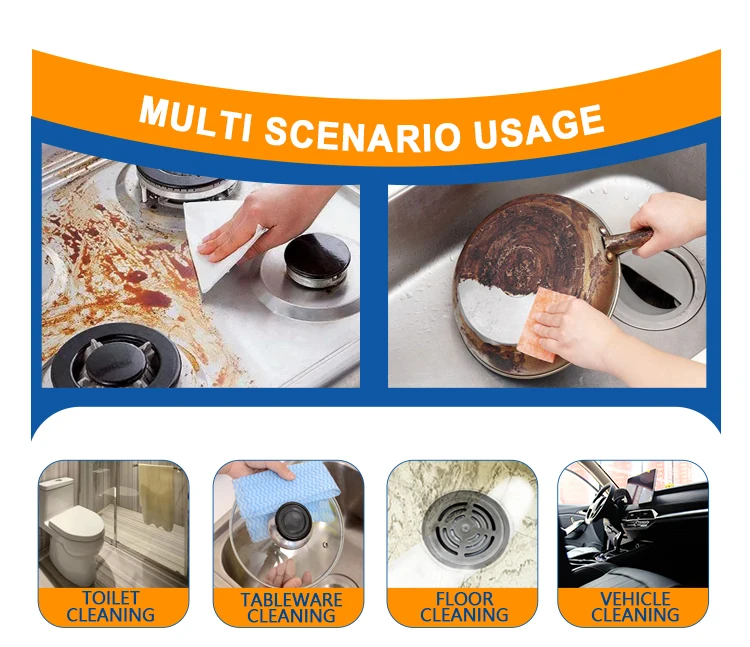 MULTI SCENARIO USAGE

TOILET CLEANING

TABLEWARE CLEANING

FLOOR CLEANING

VEHICLE CLEANING