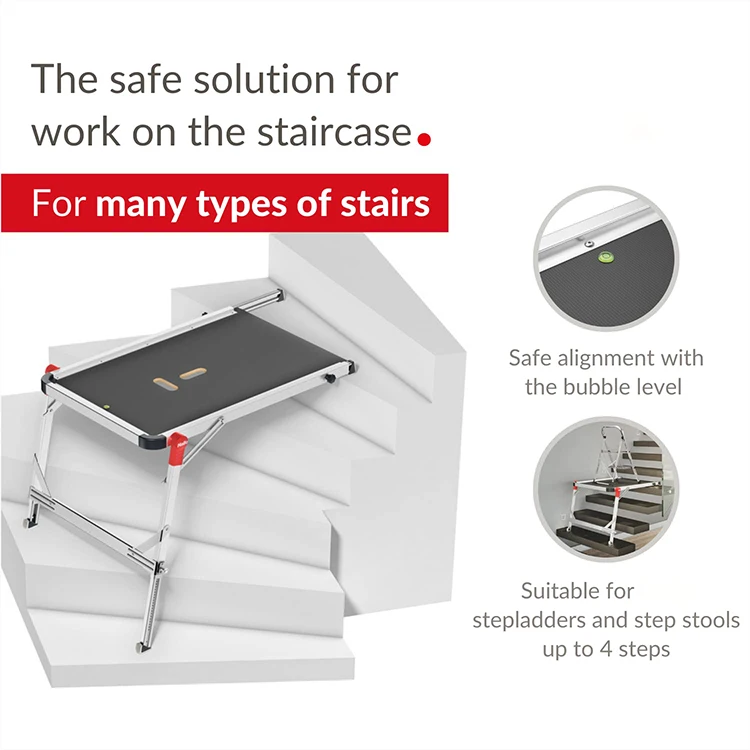 The safe solution for work on the staircase.

For many types of stairs

Safe alignment with the bubble level

Suitable for stepladders and step stools up to 4 steps