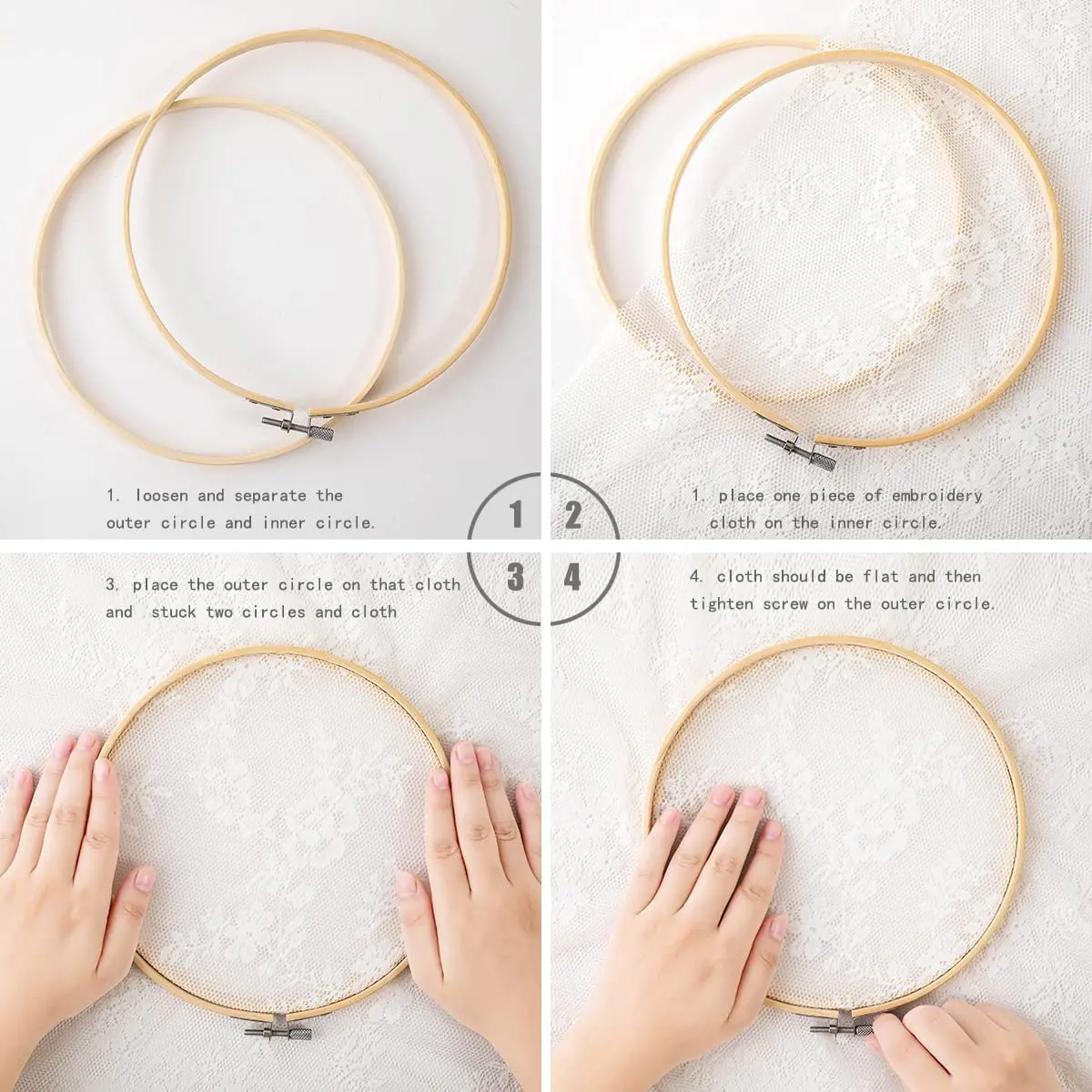 1. loosen and separate the outer circle and inner circle.

1 2

1. place one piece of embroidery cloth on the inner circle.

3. place the outer circle on that cloth and stuck two circles and cloth

3 4

4. cloth should be flat and then tighten screw on the outer circle.