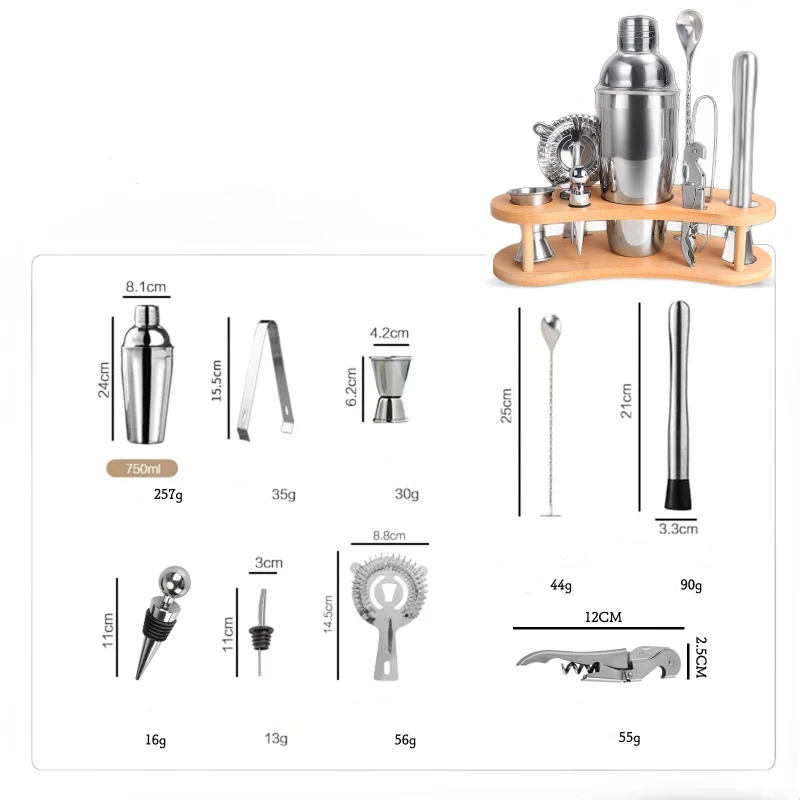 8.1cm
24cm
750ml
257g

15.5cm
35g

4.2cm
6.2cm
30g

25cm
44g

21cm
3.3cm
90g

11cm
16g

3cm
11cm
13g

8.8cm
14.5cm
56g

12CM
2.5CM
55g