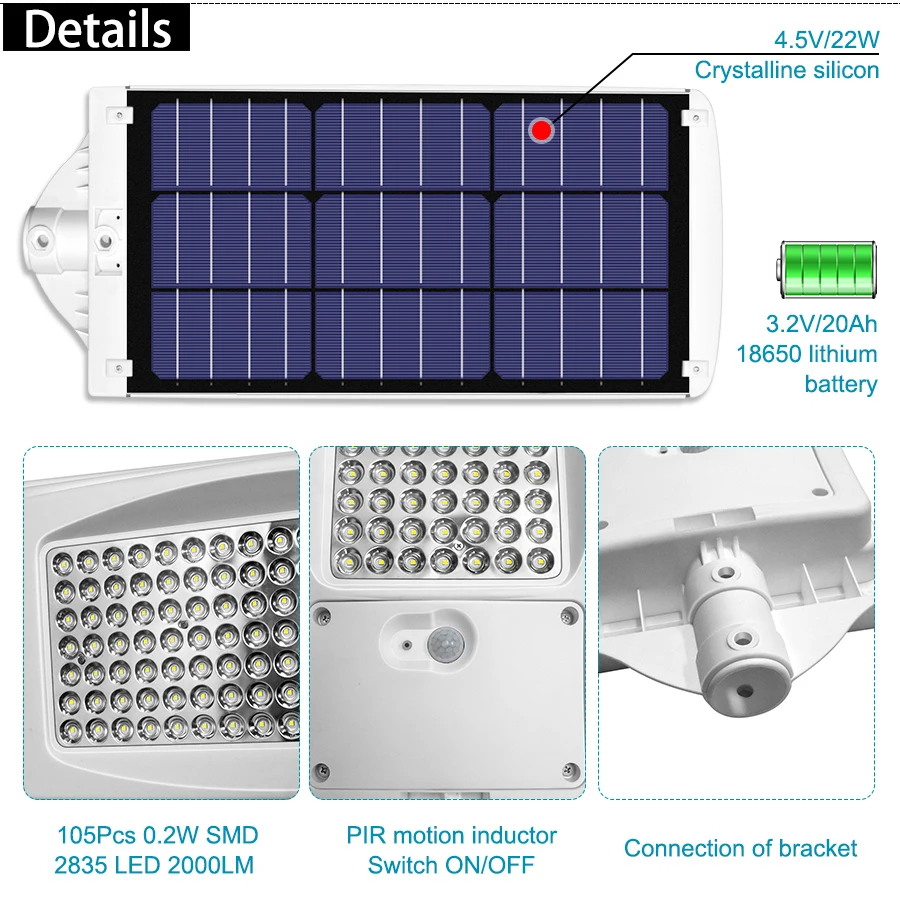 Details

4.5V/22W
Crystalline silicon

3.2V/20Ah
18650 lithium
battery

105Pcs 0.2W SMD
2835 LED 2000LM

PIR motion inductor
Switch ON/OFF

Connection of bracket