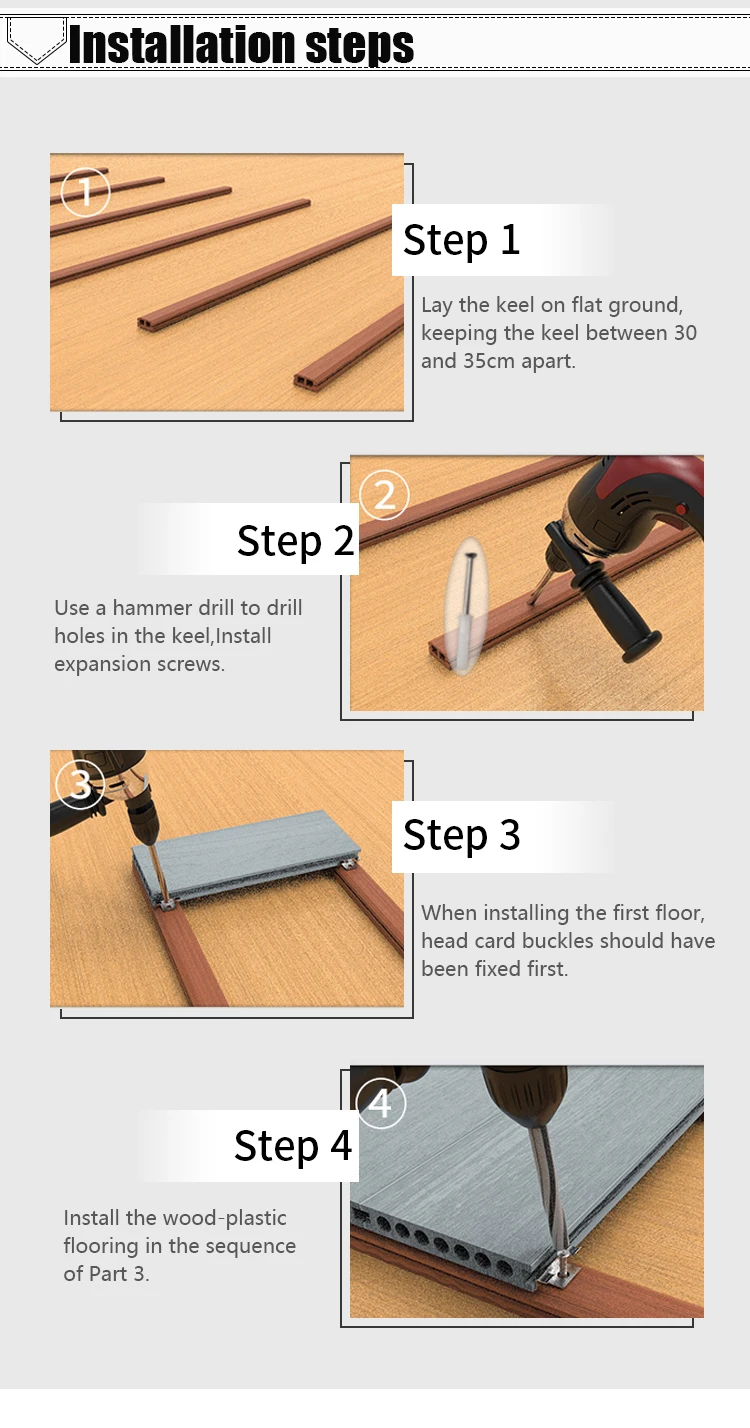 Installation steps

①

Step 1

Lay the keel on flat ground, keeping the keel between 30 and 35cm apart.

②

Step 2

Use a hammer drill to drill holes in the keel,Install expansion screws.

③

Step 3

When installing the first floor, head card buckles should have been fixed first.

④

Step 4

Install the wood-plastic flooring in the sequence of Part 3.