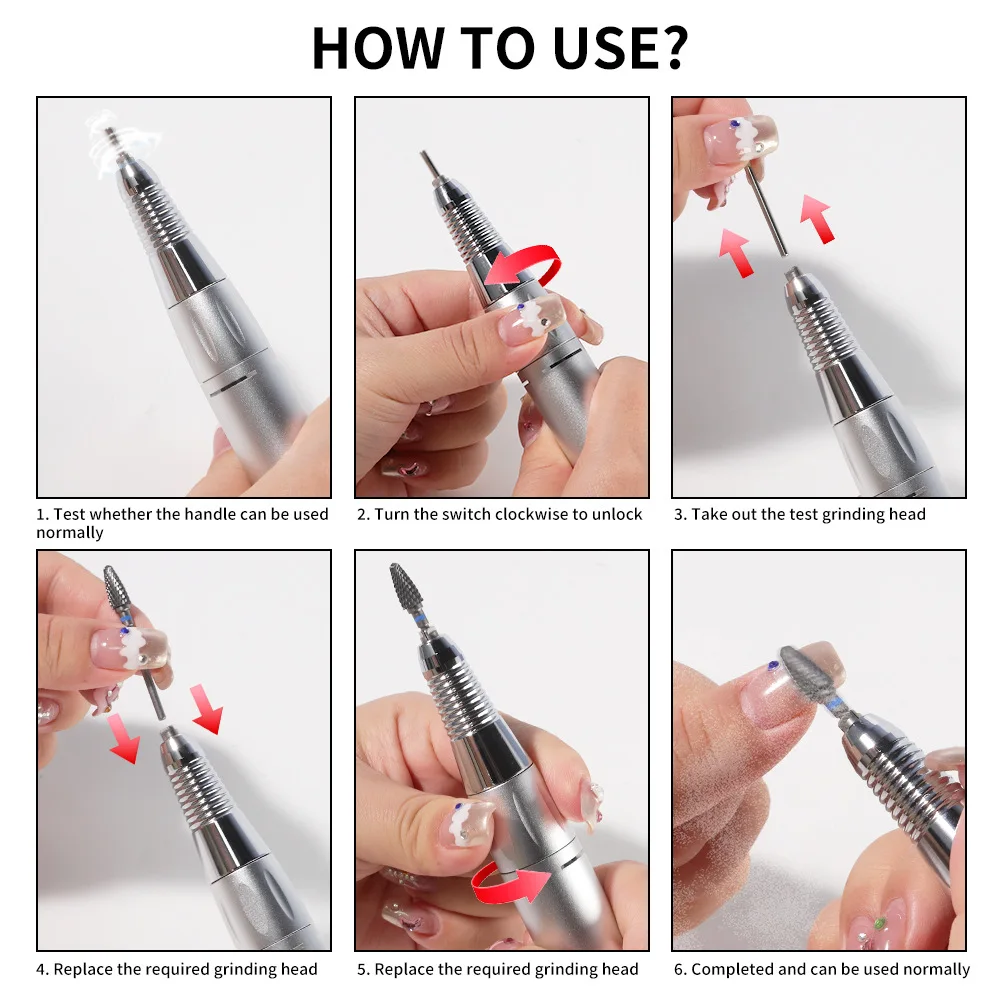 HOW TO USE?

1. Test whether the handle can be used normally

2. Turn the switch clockwise to unlock

3. Take out the test grinding head

4. Replace the required grinding head

5. Replace the required grinding head

6. Completed and can be used normally