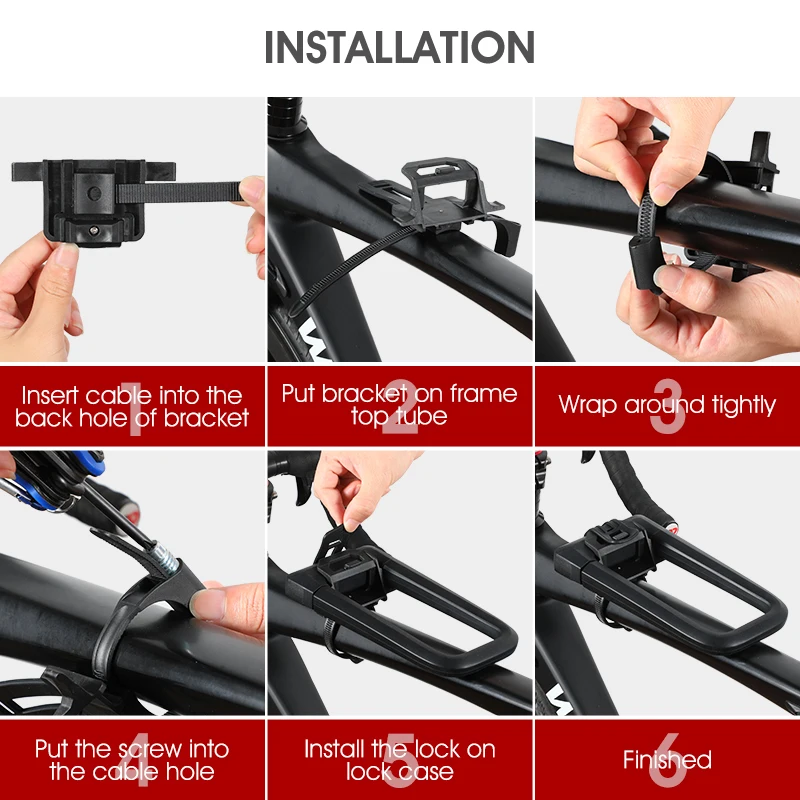 INSTALLATION

1
Insert cable into the back hole of bracket

2
Put bracket on frame top tube

3
Wrap around tightly

4
Put the screw into the cable hole

5
Install the lock on lock case

6
Finished