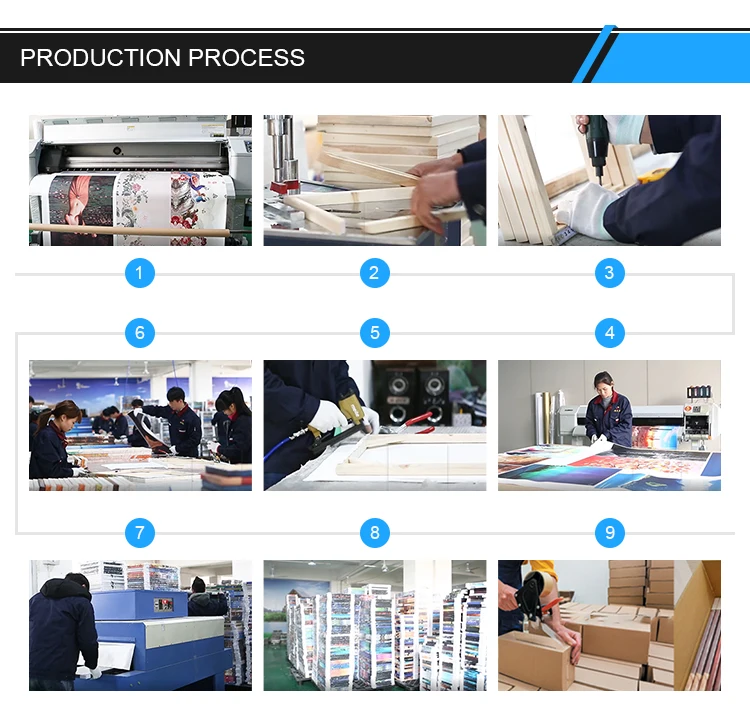 PRODUCTION PROCESS

1

2

3

6

5

4

7

8

9