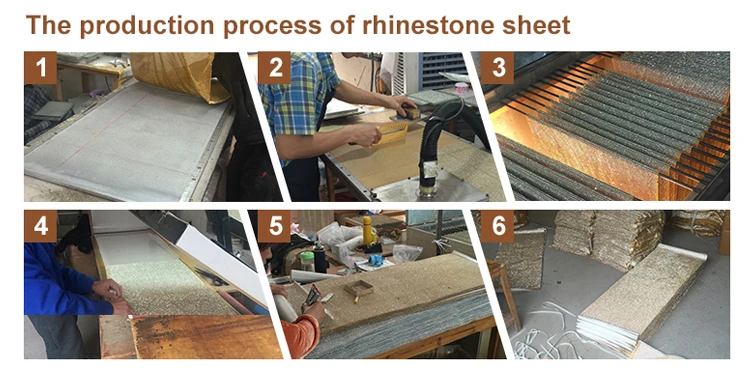 The production process of rhinestone sheet

1

2

3

4

5

6