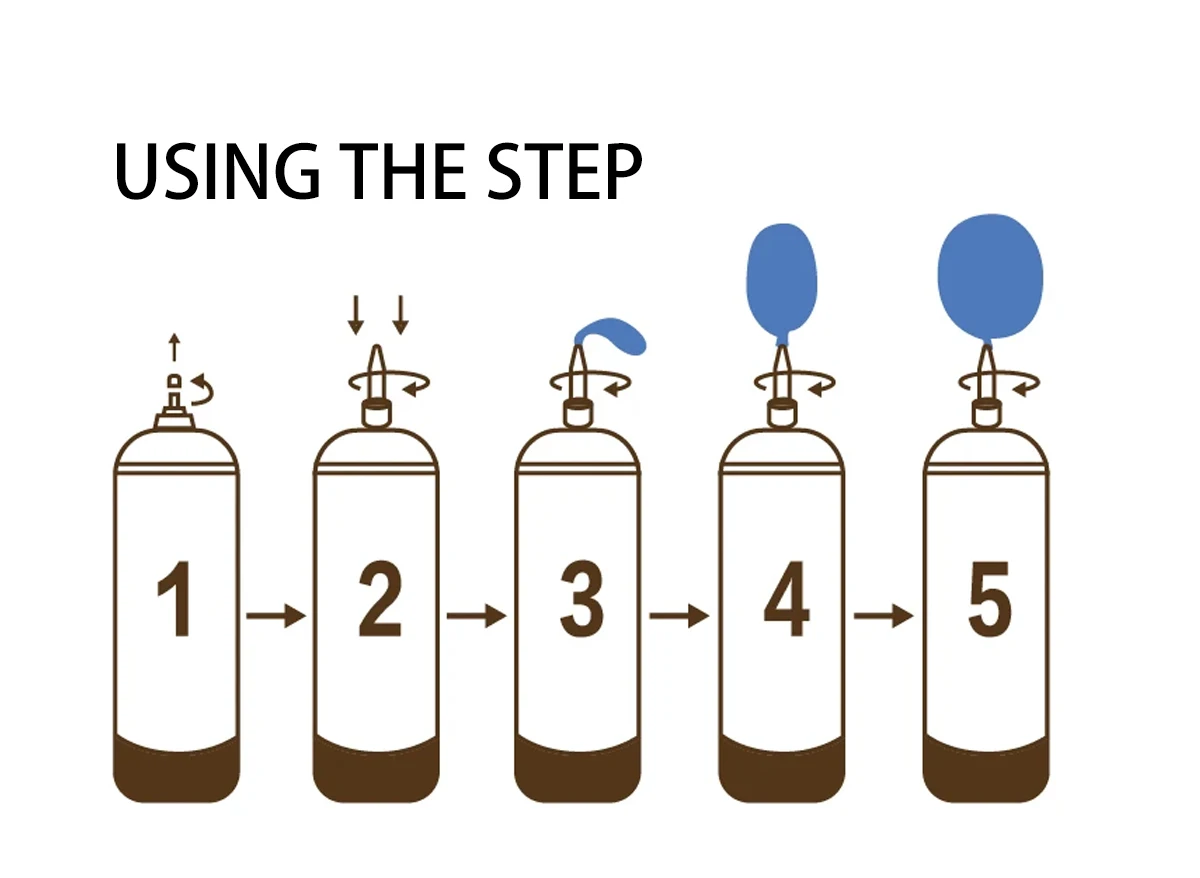 USING THE STEP

1

2

3

4

5