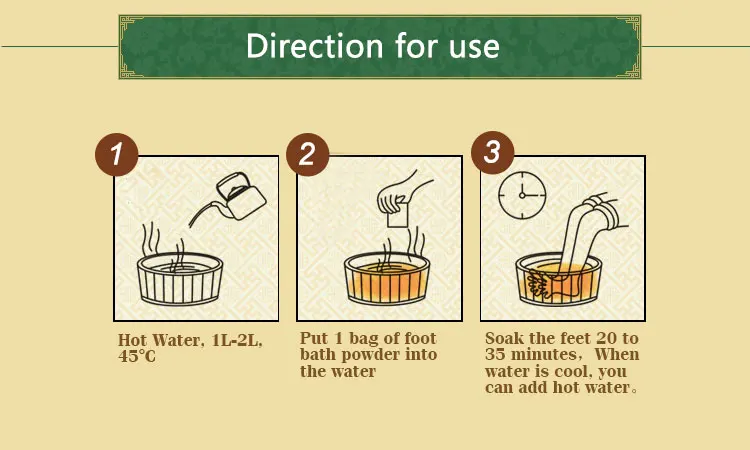 Direction for use

1

Hot Water, 1L-2L, 45℃

2

Put 1 bag of foot bath powder into the water

3

Soak the feet 20 to 35 minutes， When water is cool, you can add hot water。