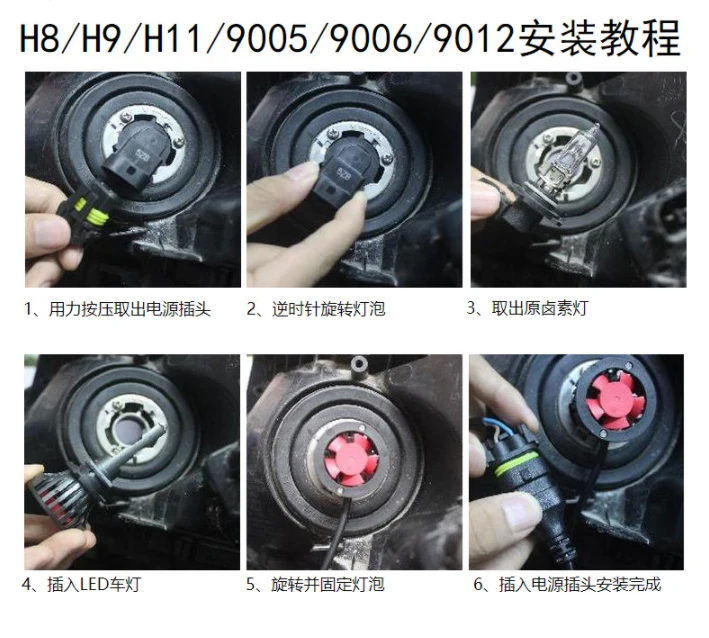 H8/H9/H11/9005/9006/9012安装教程

1、用力按压取出电源插头

2、逆时针旋转灯泡

3、取出原卤素灯

4、插入LED车灯

5、旋转并固定灯泡

6、插入电源插头安装完成