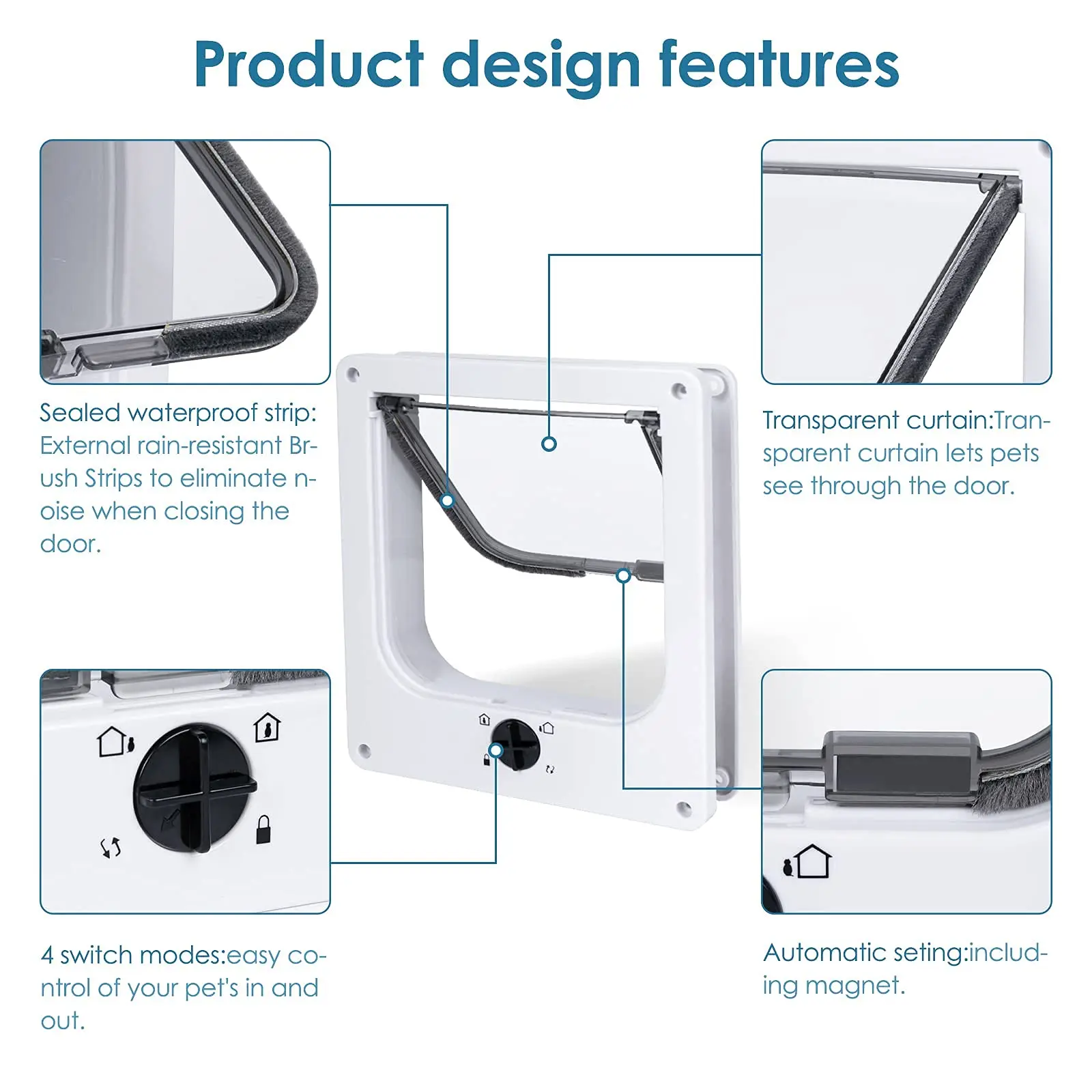 Product design features

Sealed waterproof strip: External rain-resistant Brush Strips to eliminate noise when closing the door.

Transparent curtain:Transparent curtain lets pets see through the door.

4 switch modes:easy control of your pet's in and out.

Automatic seting:including magnet.